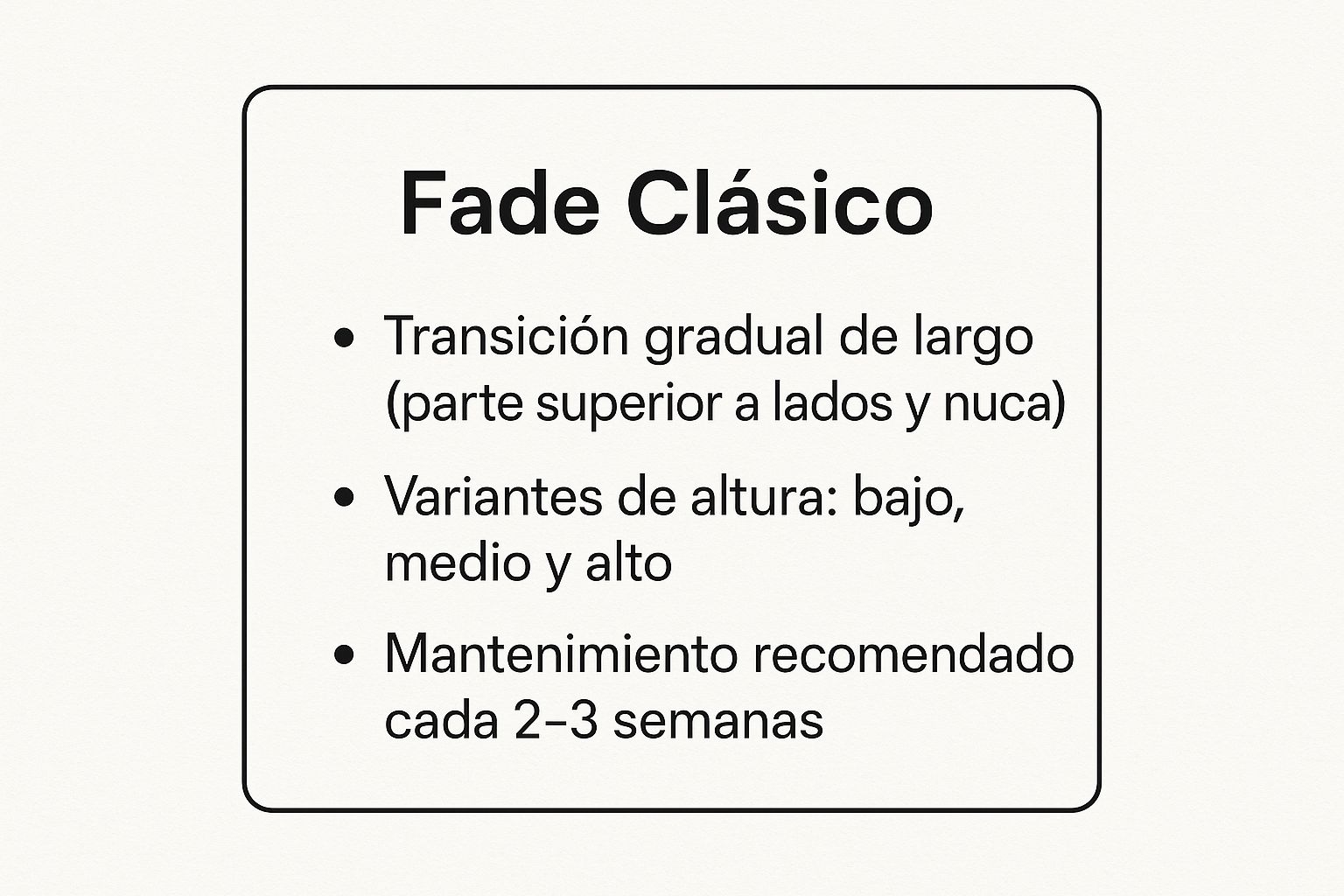 Fade Clásico

• Transición gradual de largo (parte superior a lados y nuca)

• Variantes de altura: bajo, medio y alto

• Mantenimiento recomendado cada 2–3 semanas