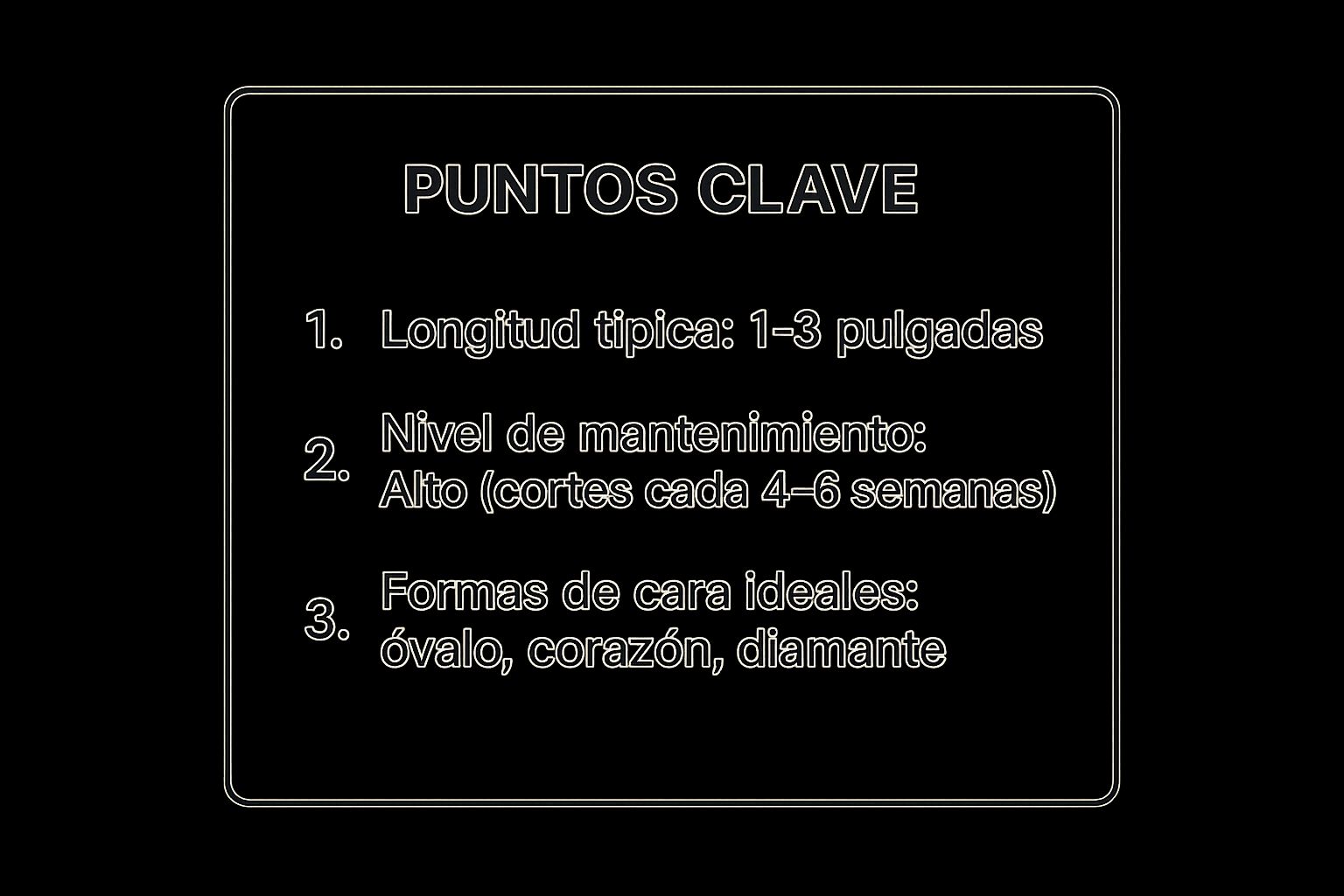 PUNTOS CLAVE

1. Longitud tipica: 1-3 pulgadas

2. Nivel de mantenimiento: Alto (cortes cada 4–6 semanas)

3. Formas de cara ideales: óvalo, corazón, diamante