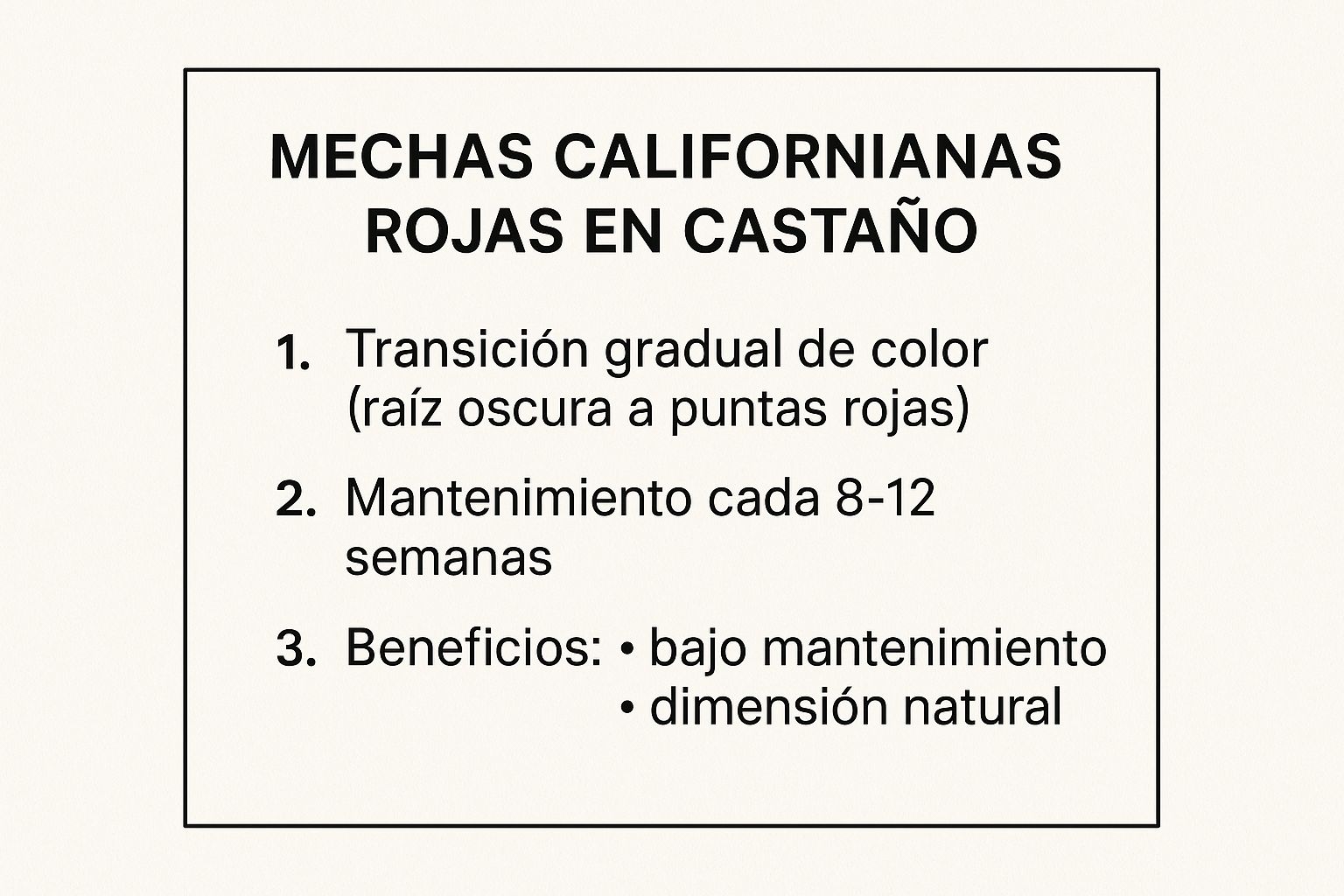 MECHAS CALIFORNIANAS ROJAS EN CASTAÑO

1. Transición gradual de color (raíz oscura a puntas rojas)

2. Mantenimiento cada 8-12 semanas

3. Beneficios: • bajo mantenimiento
• dimensión natural