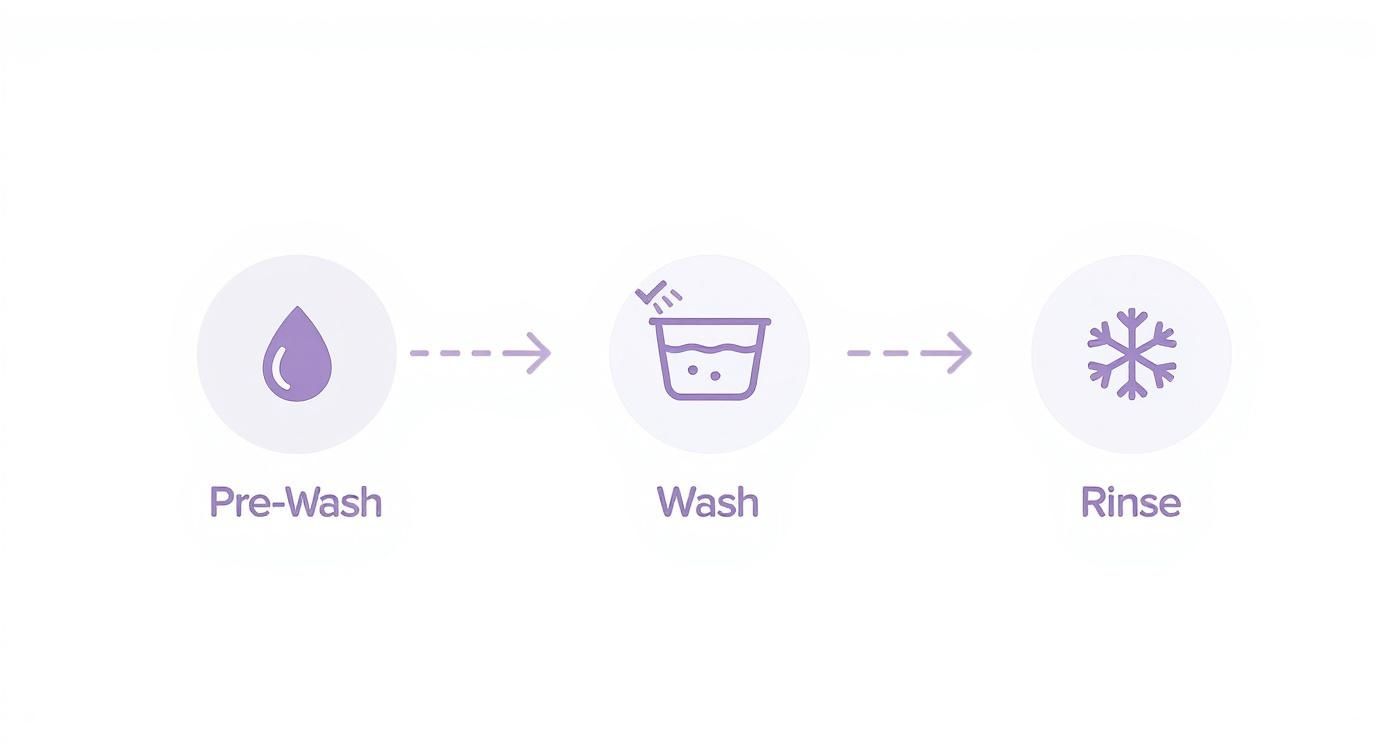 Pre-Wash

Wash

Rinse