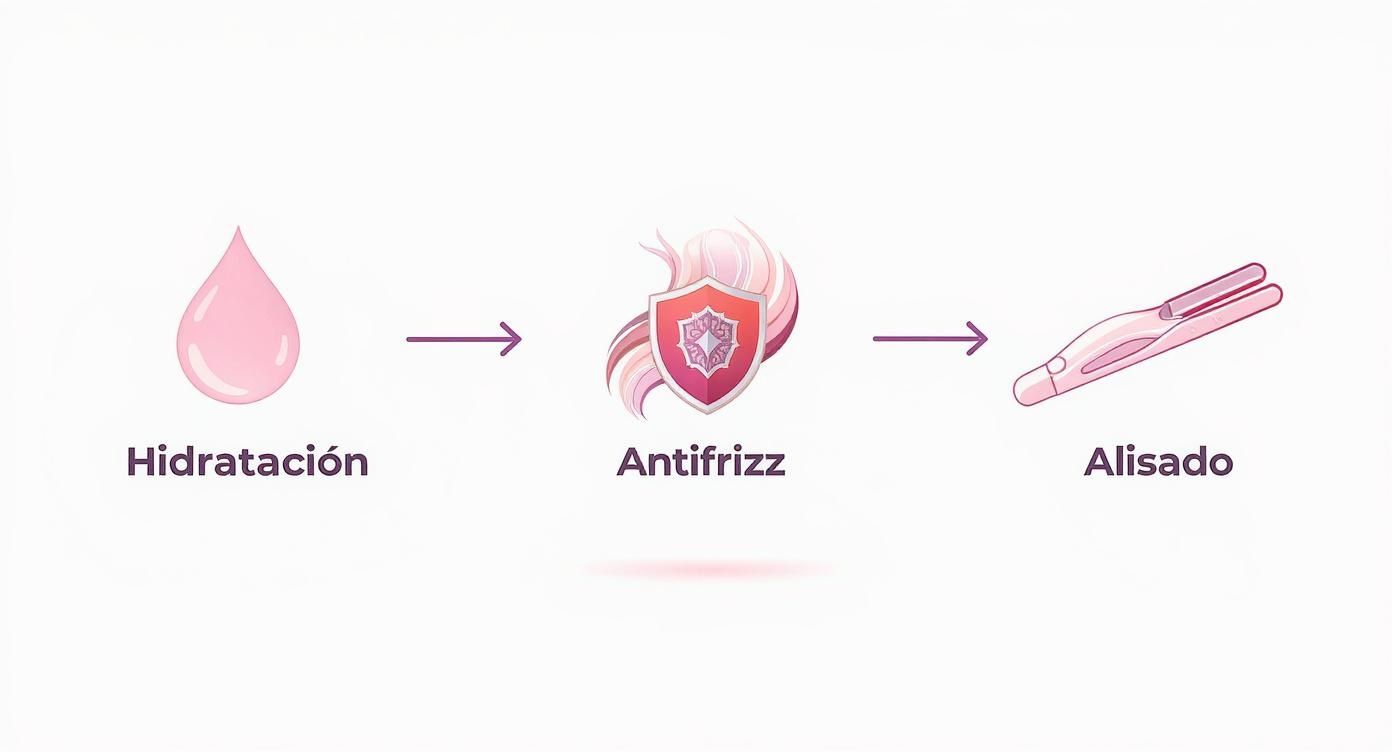 Hidratación

Antifrizz

Alisado