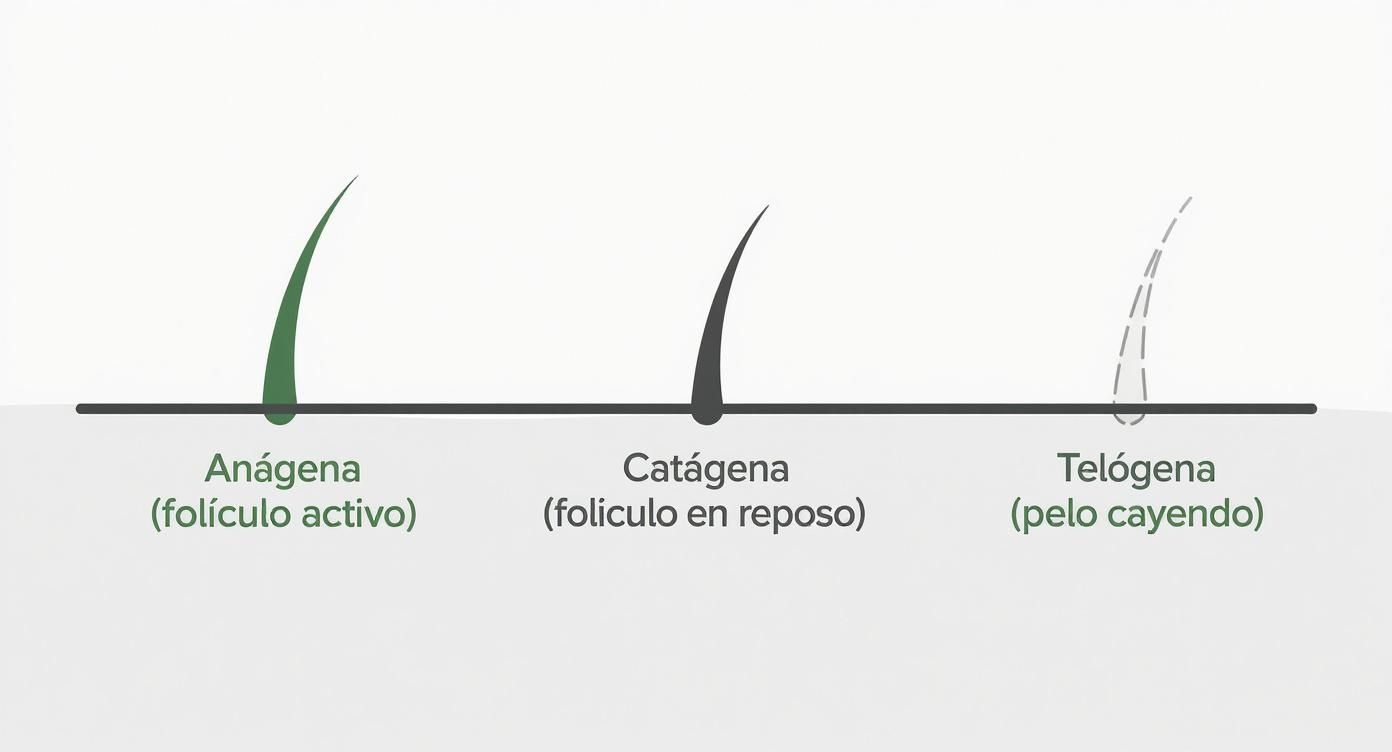 Anágena
(folículo activo)

Catágena
(foliculo en reposo)

Telógena
(pelo cayendo)