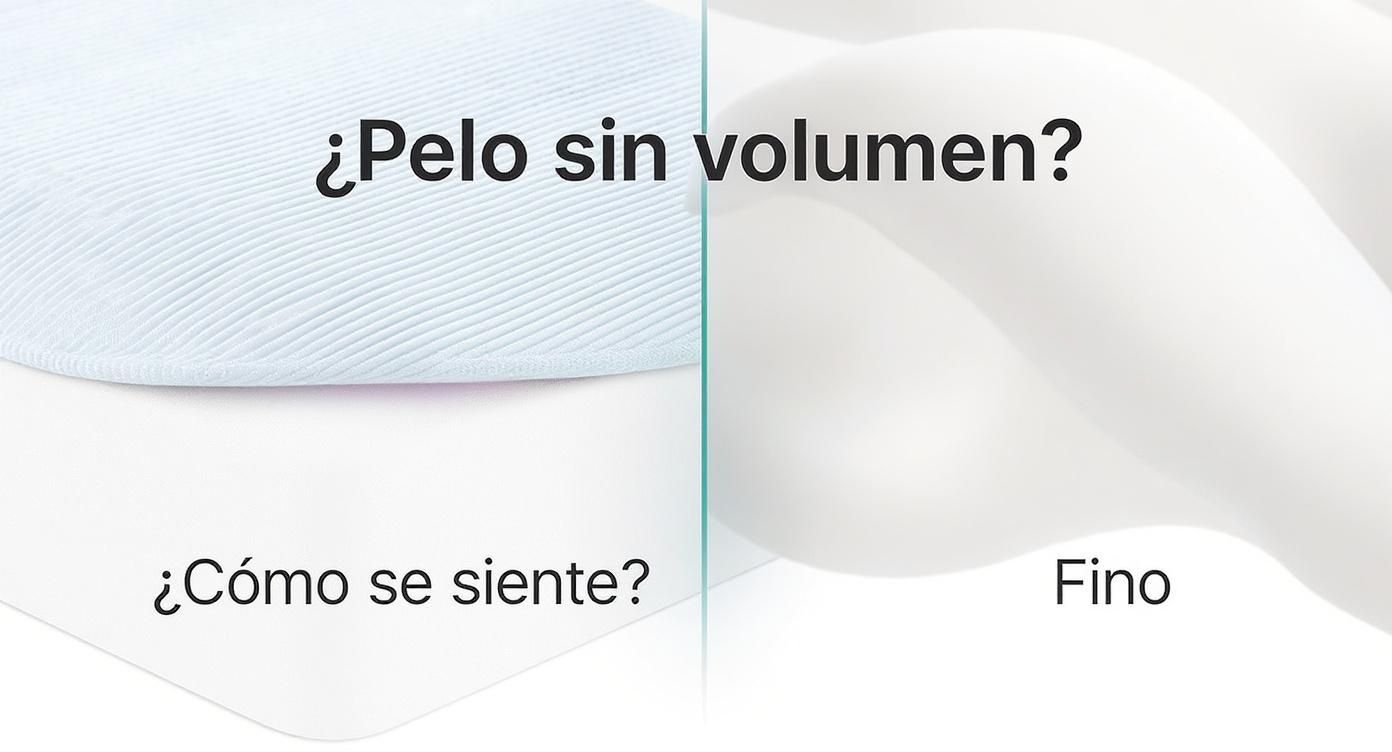 ¿Pelo sin volumen?

¿Cómo se siente?

Fino