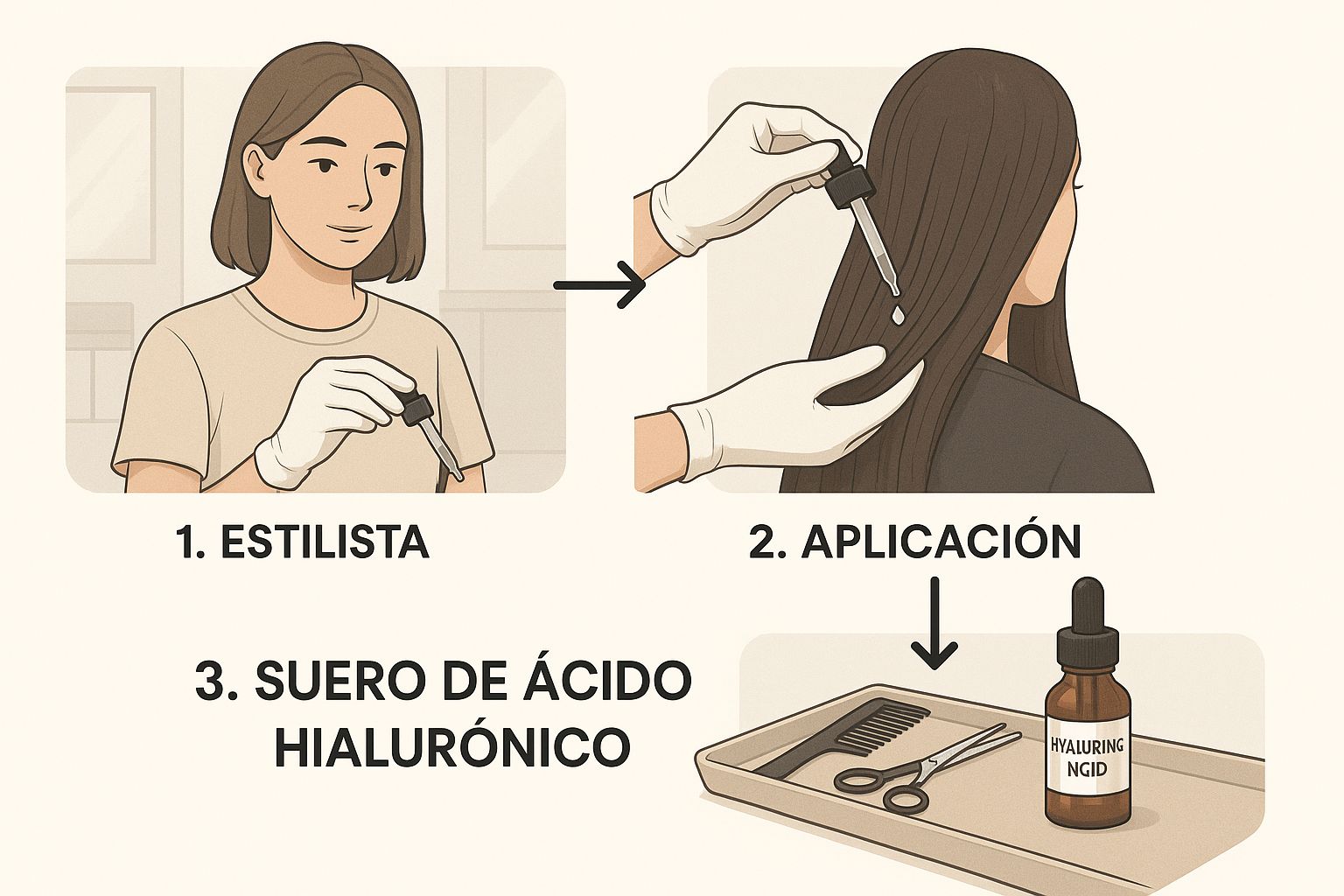 1. ESTILISTA

2. APLICACIÓN

3. SUERO DE ÁCIDO HIALURÓNICO

HYALURING NGID