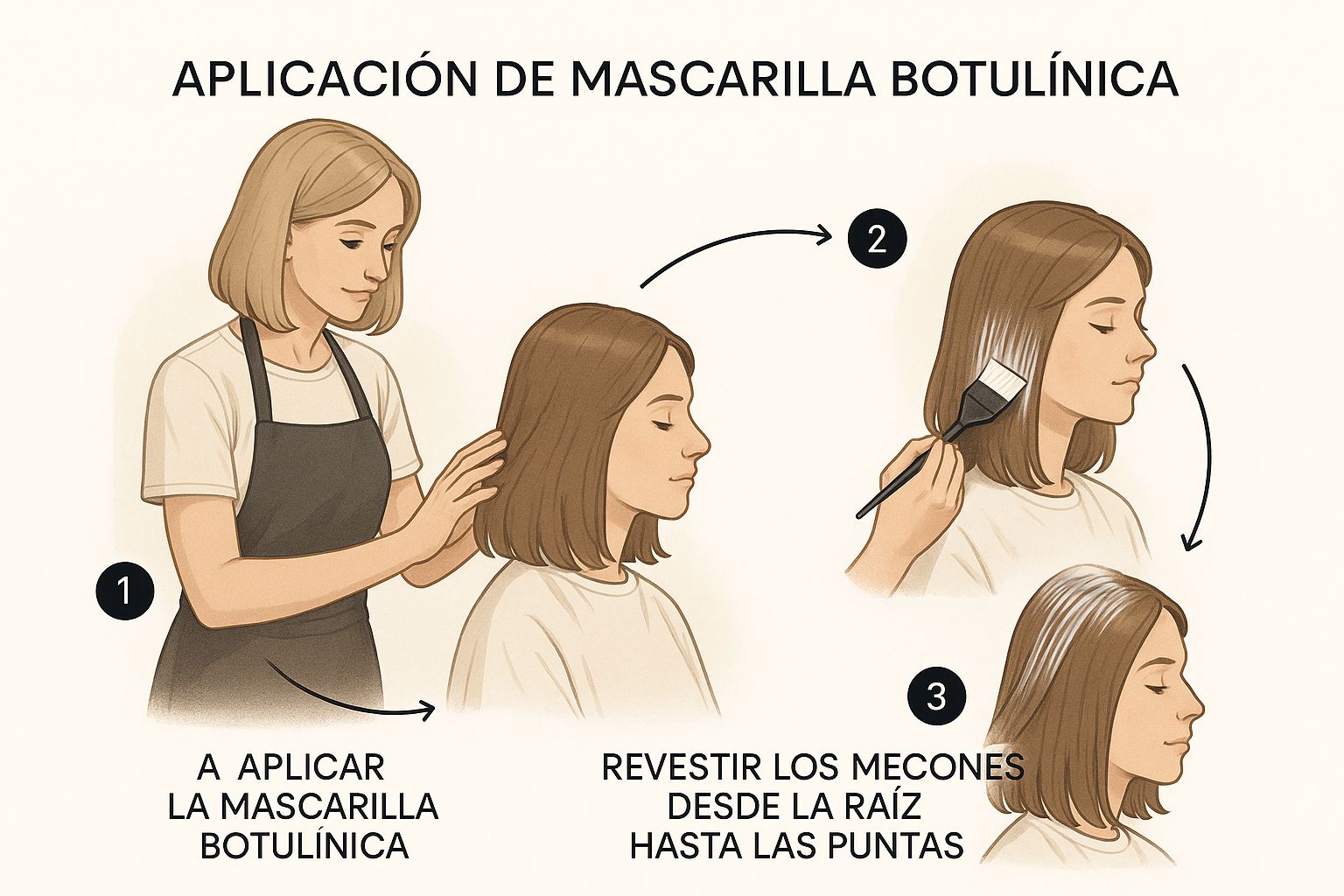 APLICACIÓN DE MASCARILLA BOTULÍNICA

1

2

3

A APLICAR LA MASCARILLA BOTULÍNICA

REVESTIR LOS MECONES DESDE LA RAÍZ HASTA LAS PUNTAS