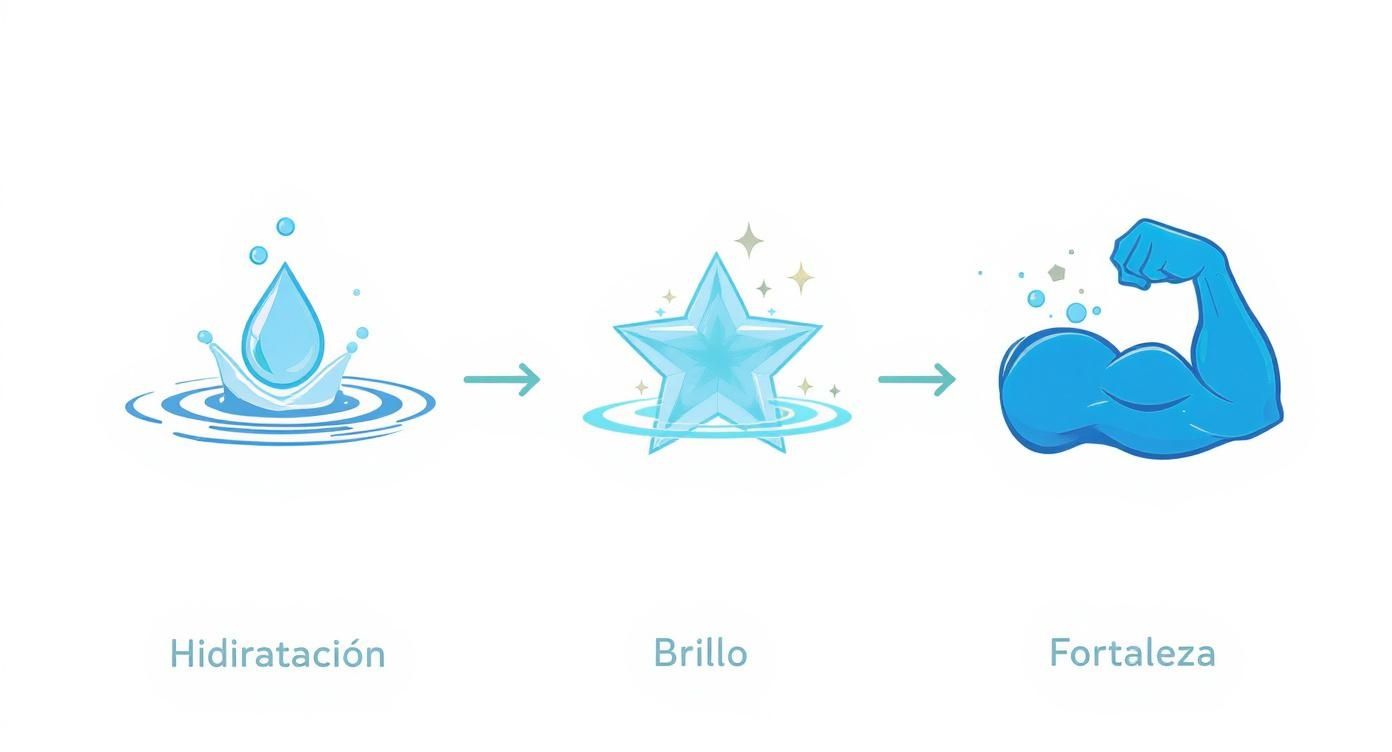 Hidiratación

Brillo

Fortaleza