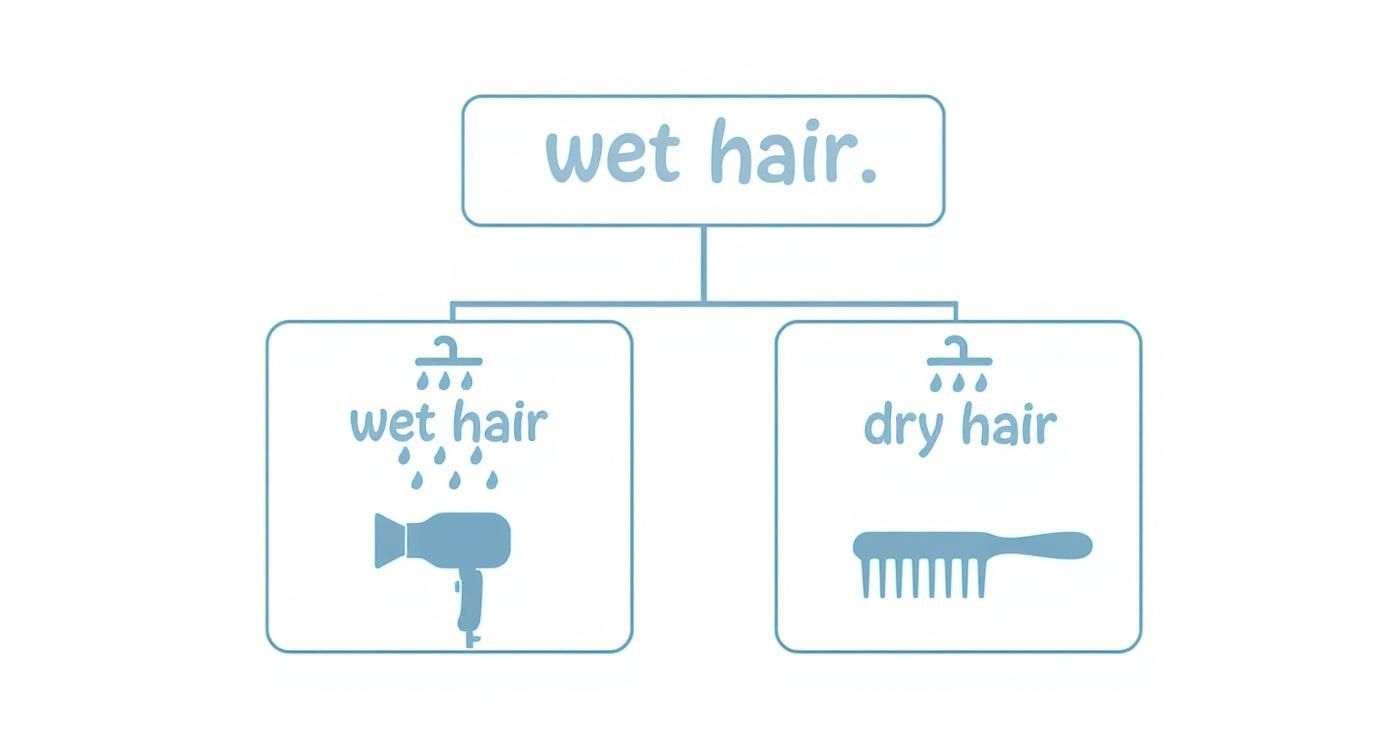 wet hair.

wet hair

dry hair