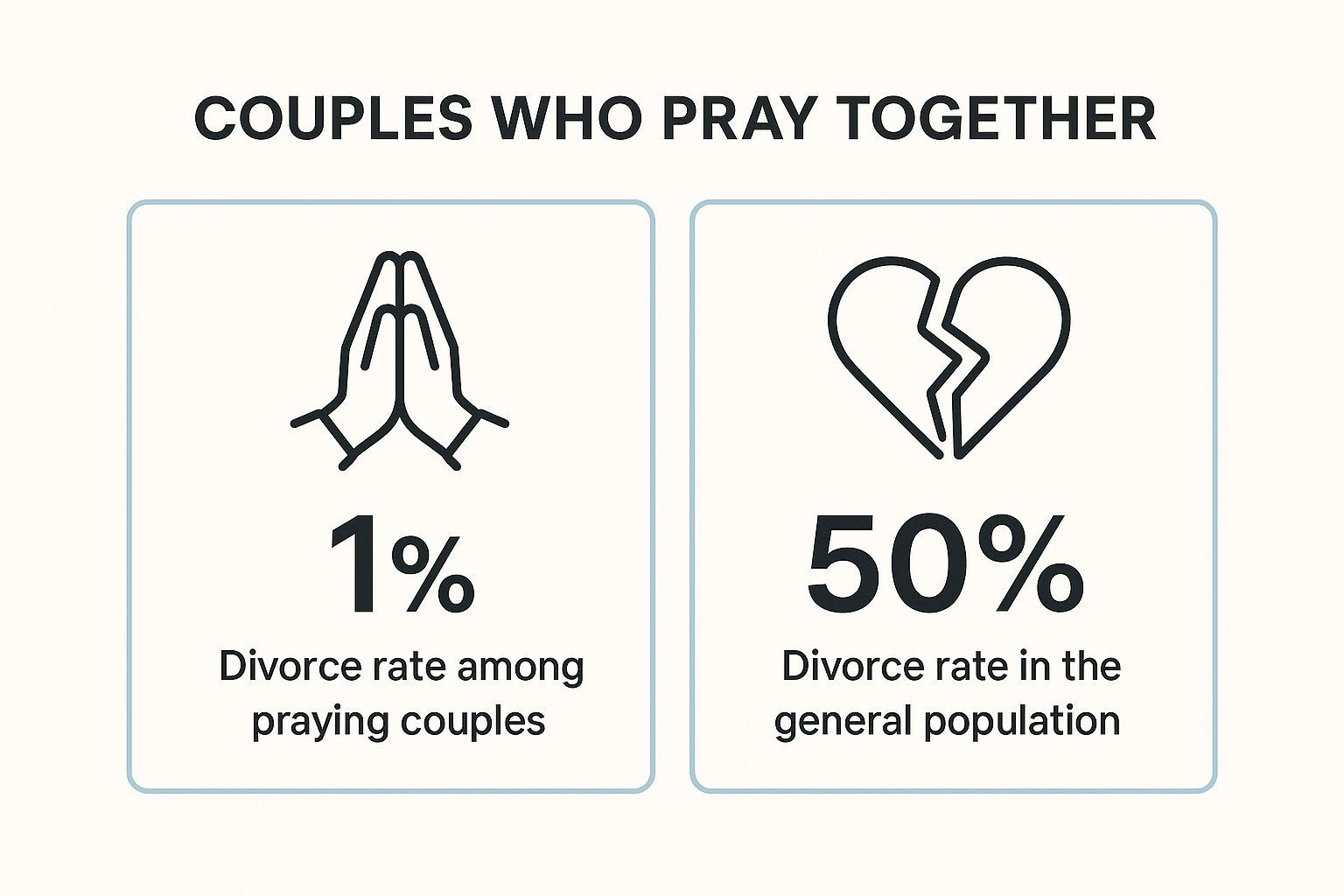 COUPLES WHO PRAY TOGETHER

1%

Divorce rate among praying couples

50%

Divorce rate in the general population