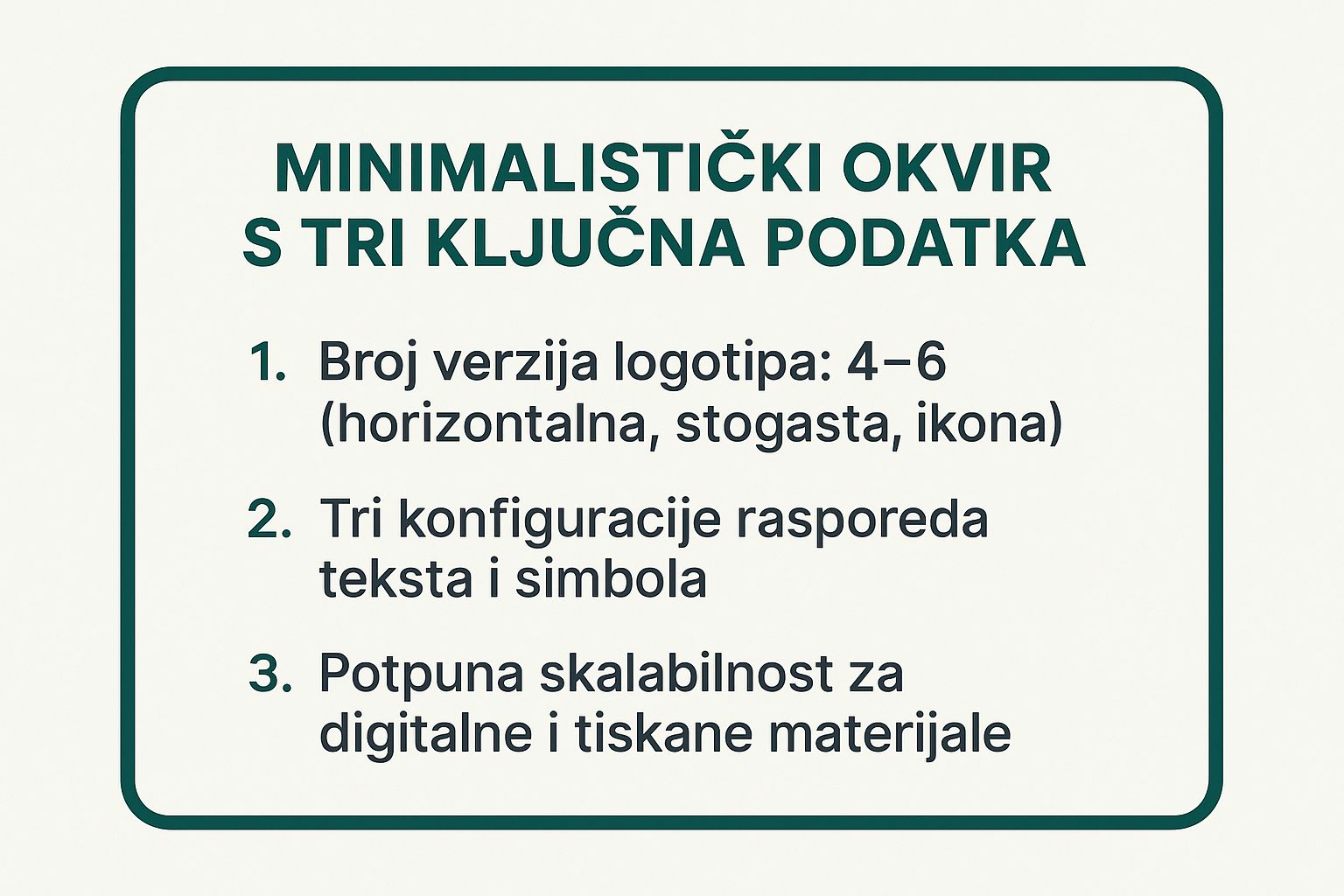 MINIMALISTIČKI OKVIR S TRI KLJUČNA PODATKA

1. Broj verzija logotipa: 4–6 (horizontalna, stogasta, ikona)

2. Tri konfiguracije rasporeda teksta i simbola

3. Potpuna skalabilnost za digitalne i tiskane materijale