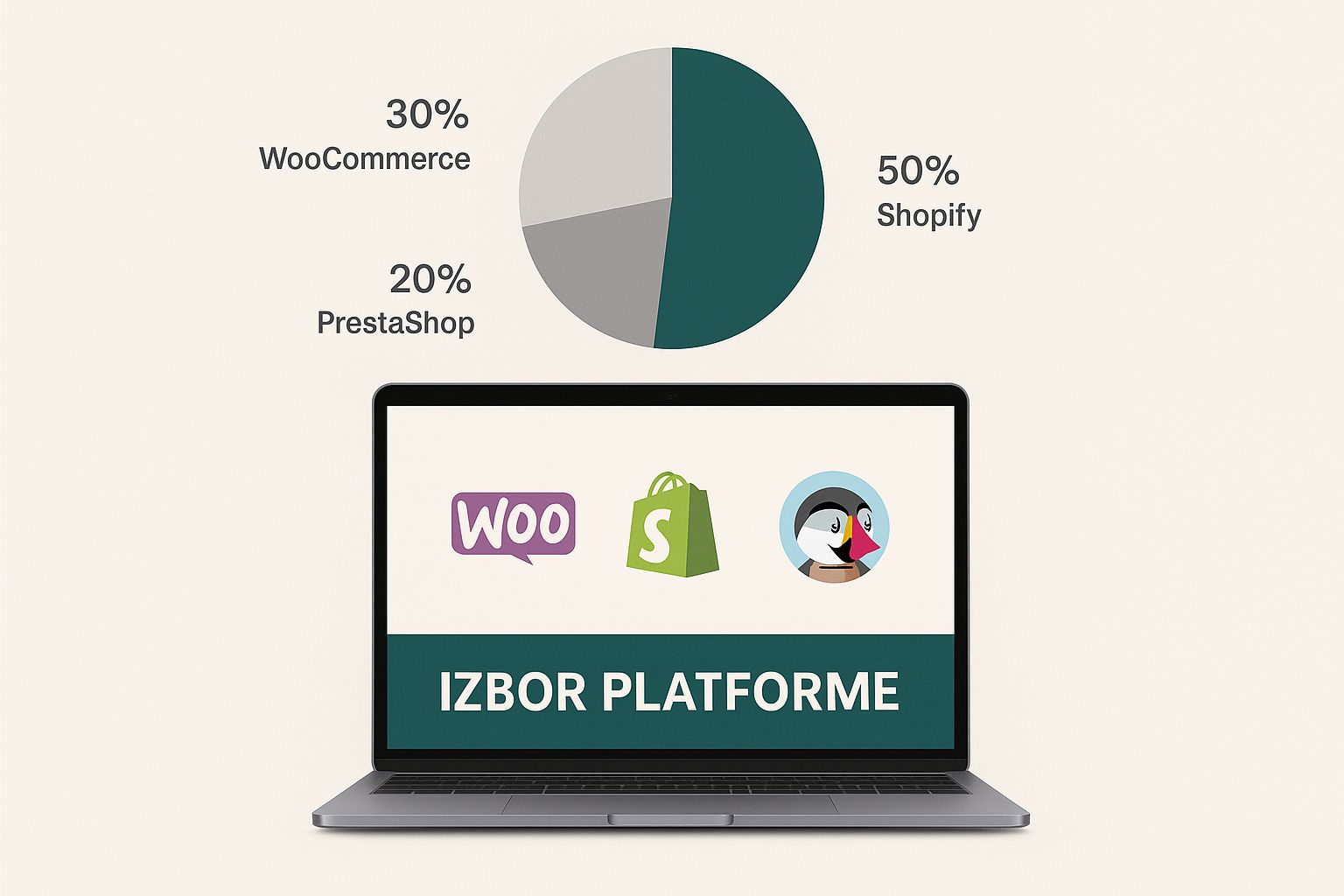 30%
WooCommerce

20%
PrestaShop

50%
Shopify

WOO

S

IZBOR PLATFORME