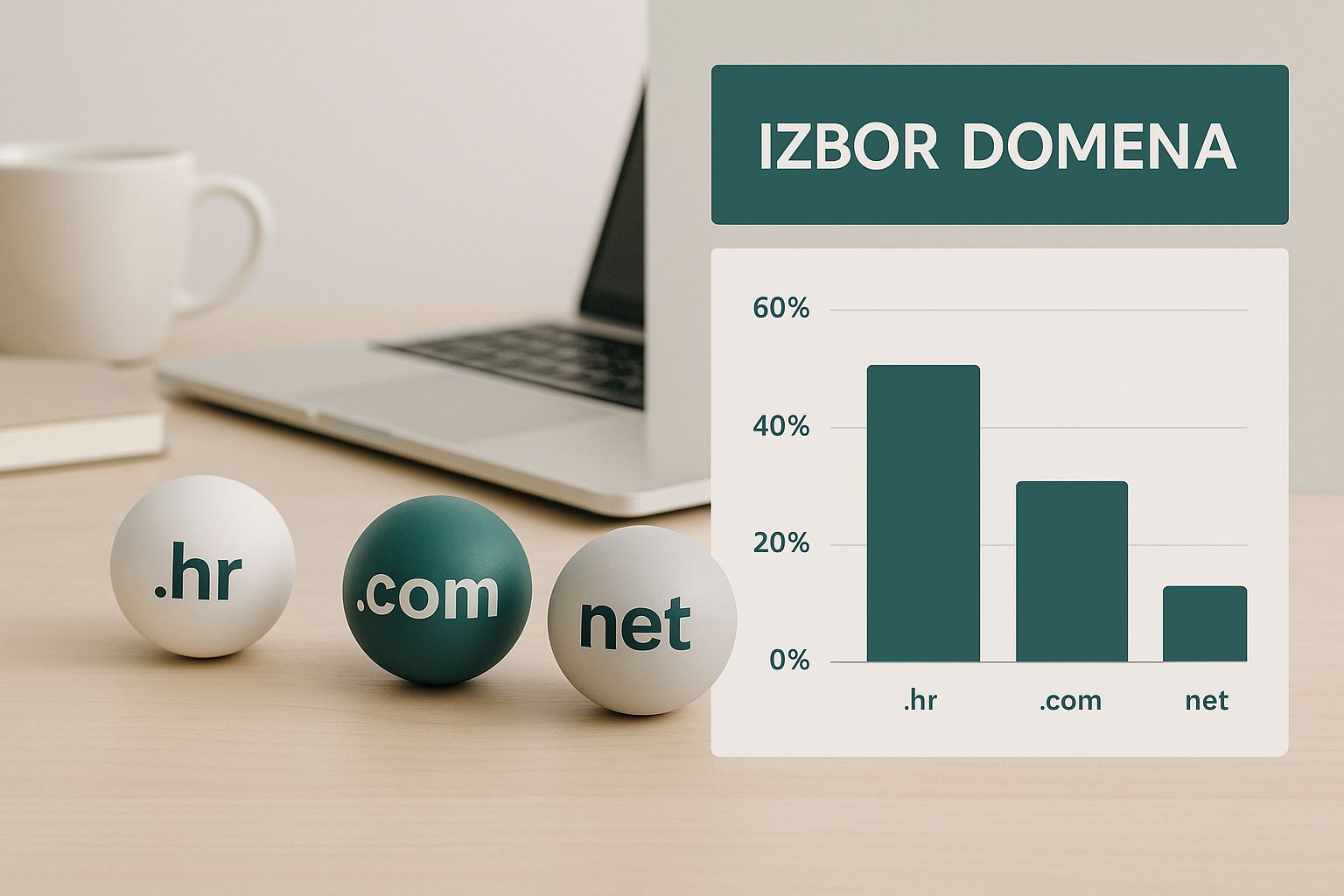 .hr

.com

net

IZBOR DOMENA

60%

40%

20%

0%

.hr

.com

net