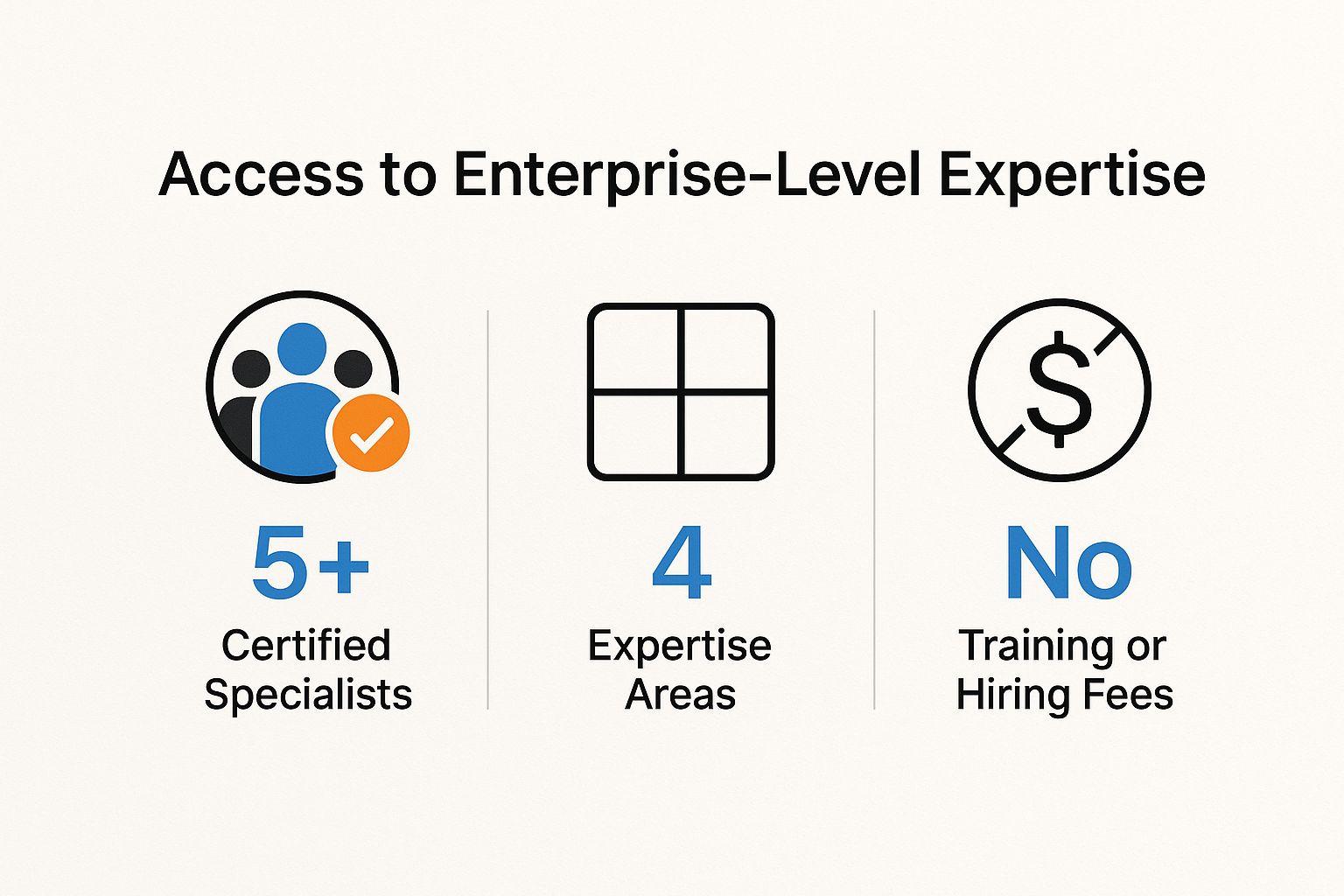 Access to Enterprise-Level Expertise

5+
Certified Specialists

4
Expertise Areas

No
Training or Hiring Fees