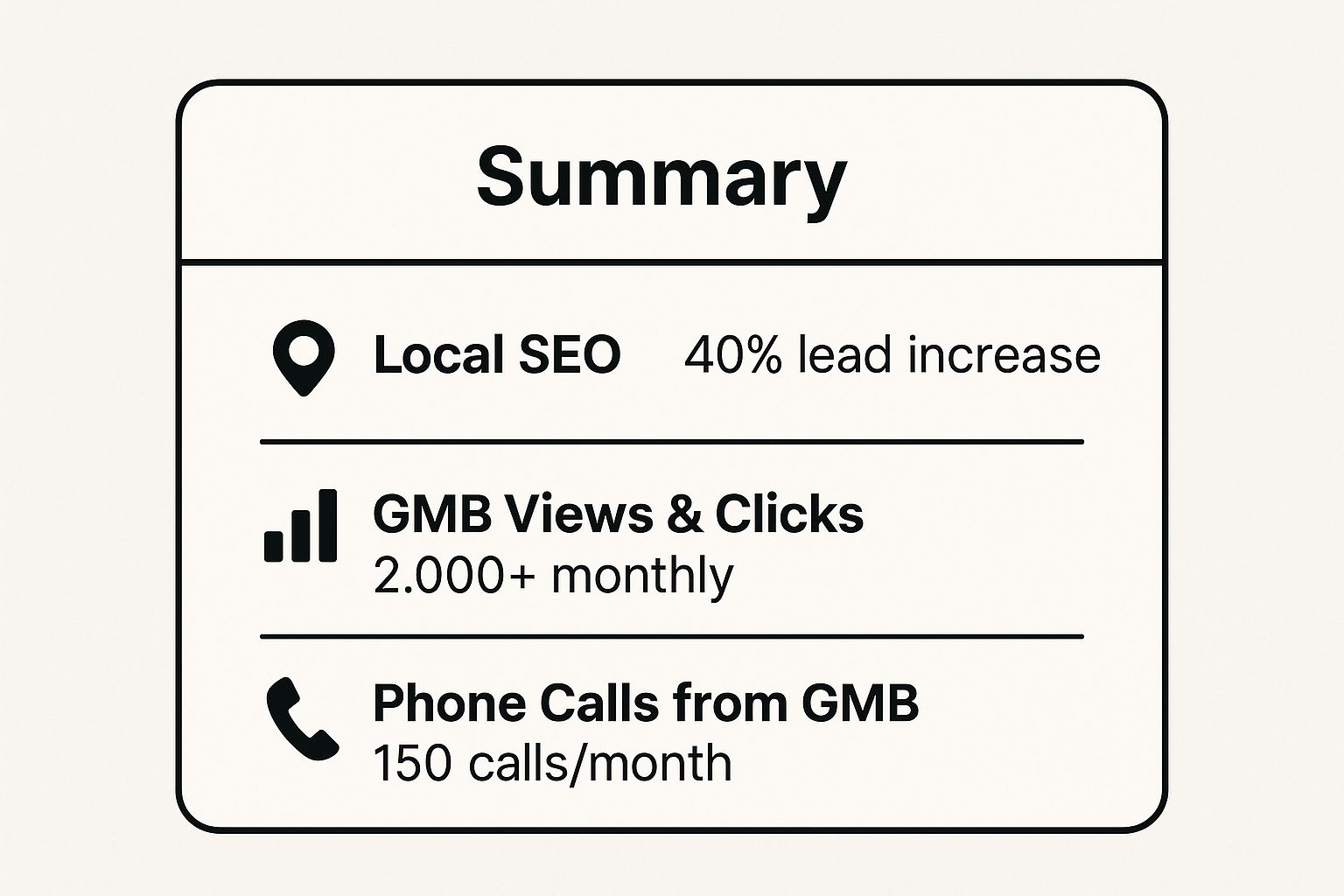 Summary

Local SEO 40% lead increase

GMB Views & Clicks
2.000+ monthly

Phone Calls from GMB
150 calls/month