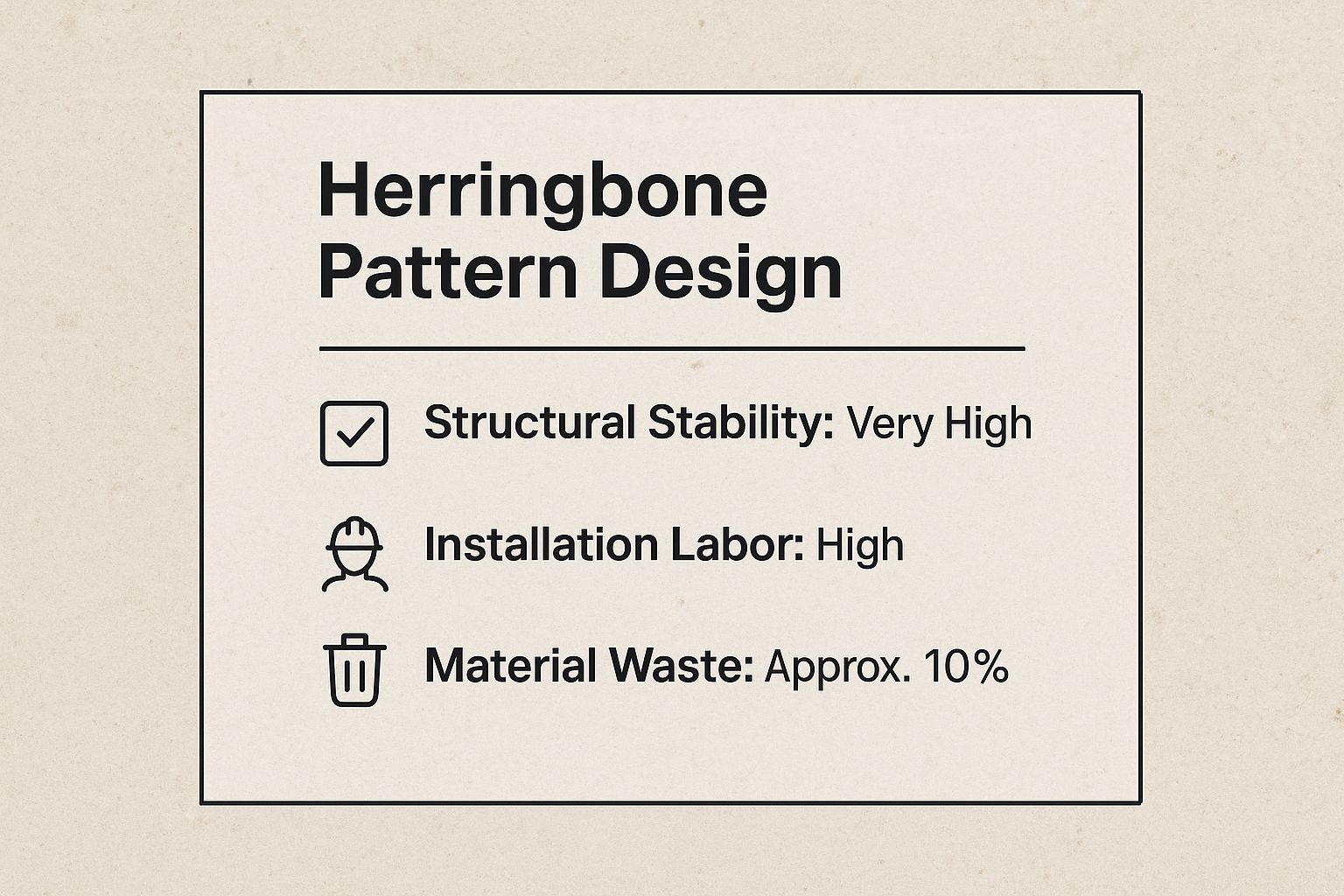 Herringbone
Pattern Design

Structural Stability: Very High

Installation Labor: High

Material Waste: Approx. 10%