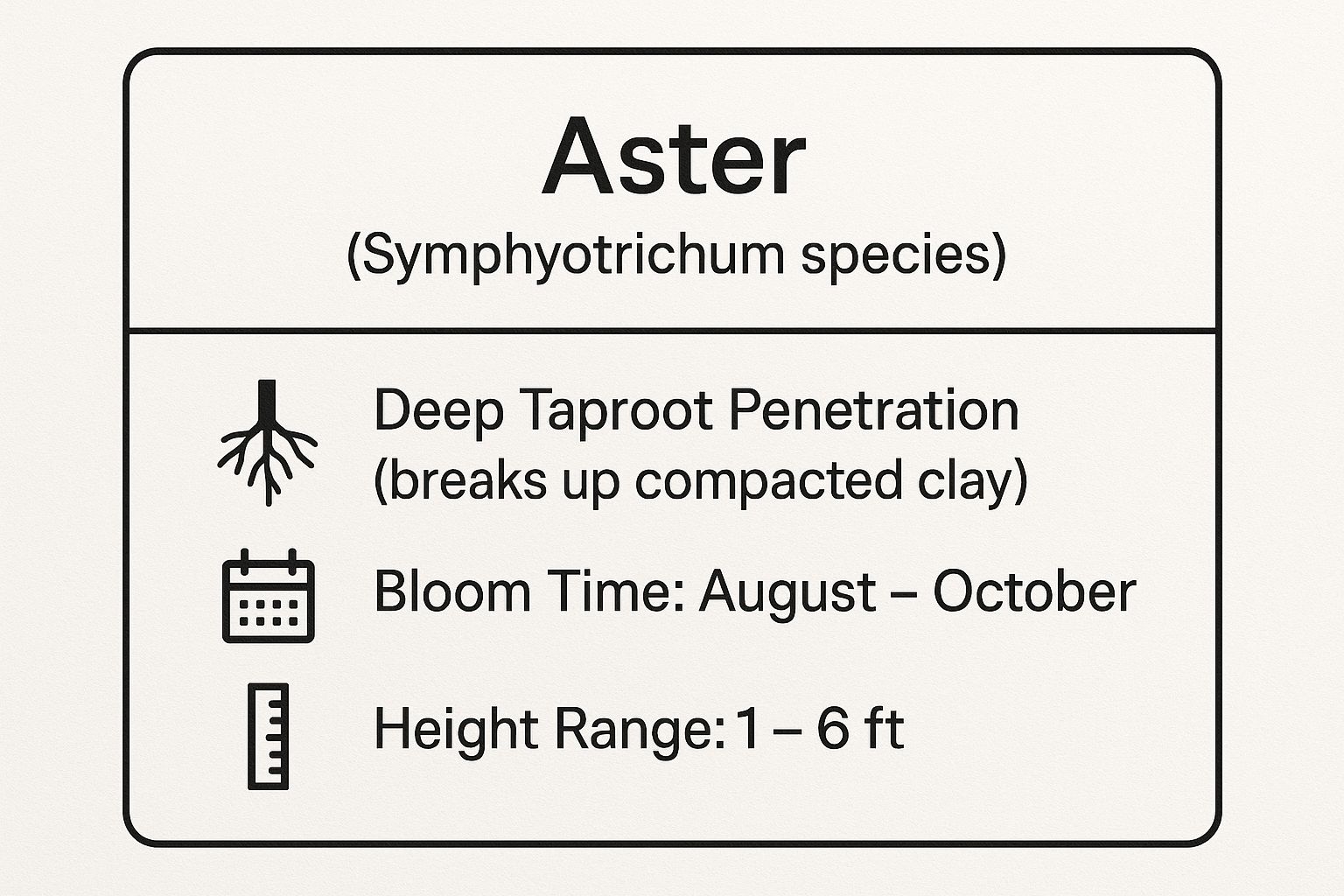 Aster
(Symphyotrichum species)

Deep Taproot Penetration
(breaks up compacted clay)

Bloom Time: August – October

Height Range: 1 – 6 ft