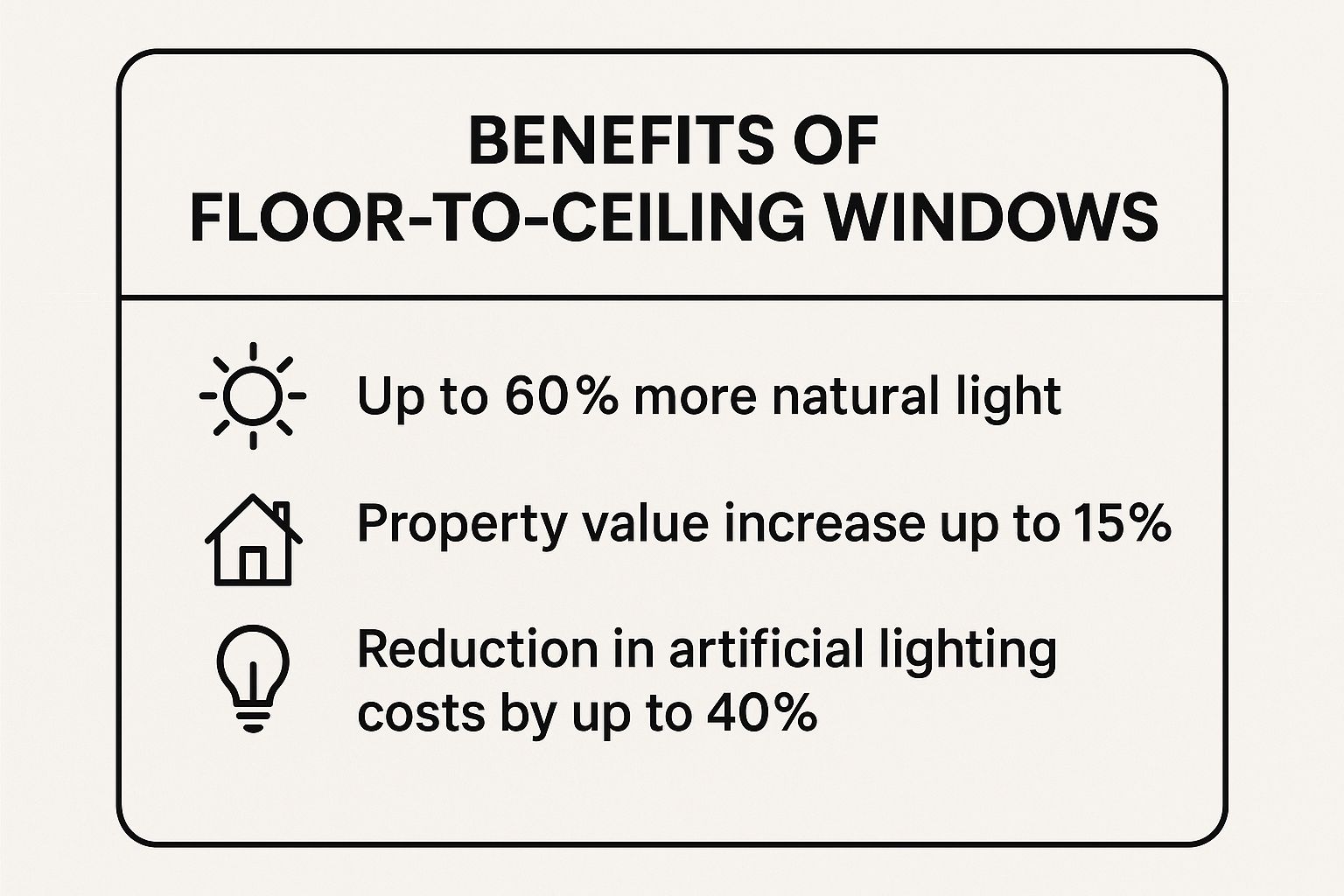 BENEFITS OF FLOOR-TO-CEILING WINDOWS

Up to 60% more natural light

Property value increase up to 15%

Reduction in artificial lighting costs by up to 40%