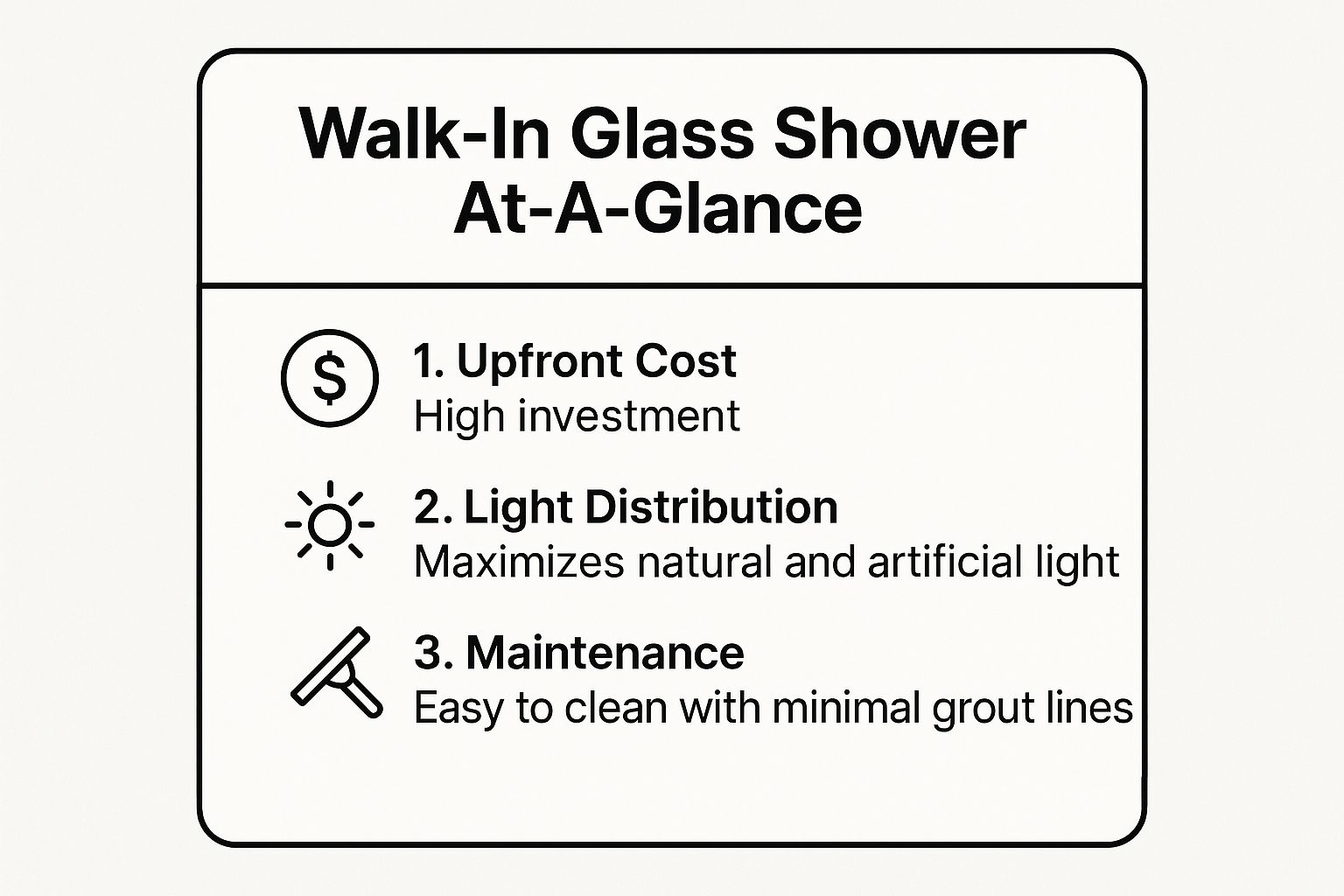 Walk-In Glass Shower At-A-Glance

$

1. Upfront Cost
High investment

2. Light Distribution
Maximizes natural and artificial light

3. Maintenance
Easy to clean with minimal grout lines