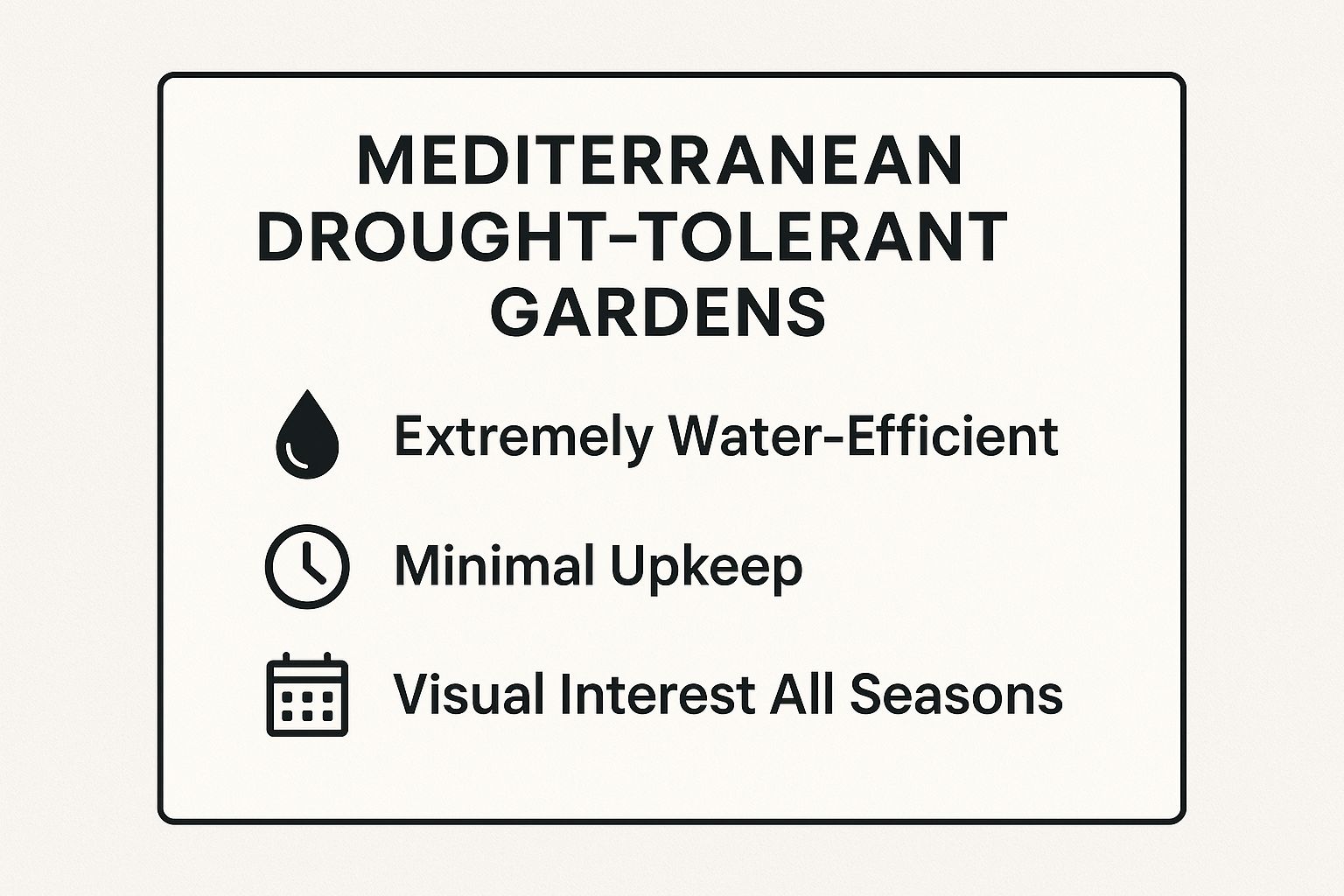 MEDITERRANEAN DROUGHT-TOLERANT GARDENS

Extremely Water-Efficient

Minimal Upkeep

Visual Interest All Seasons