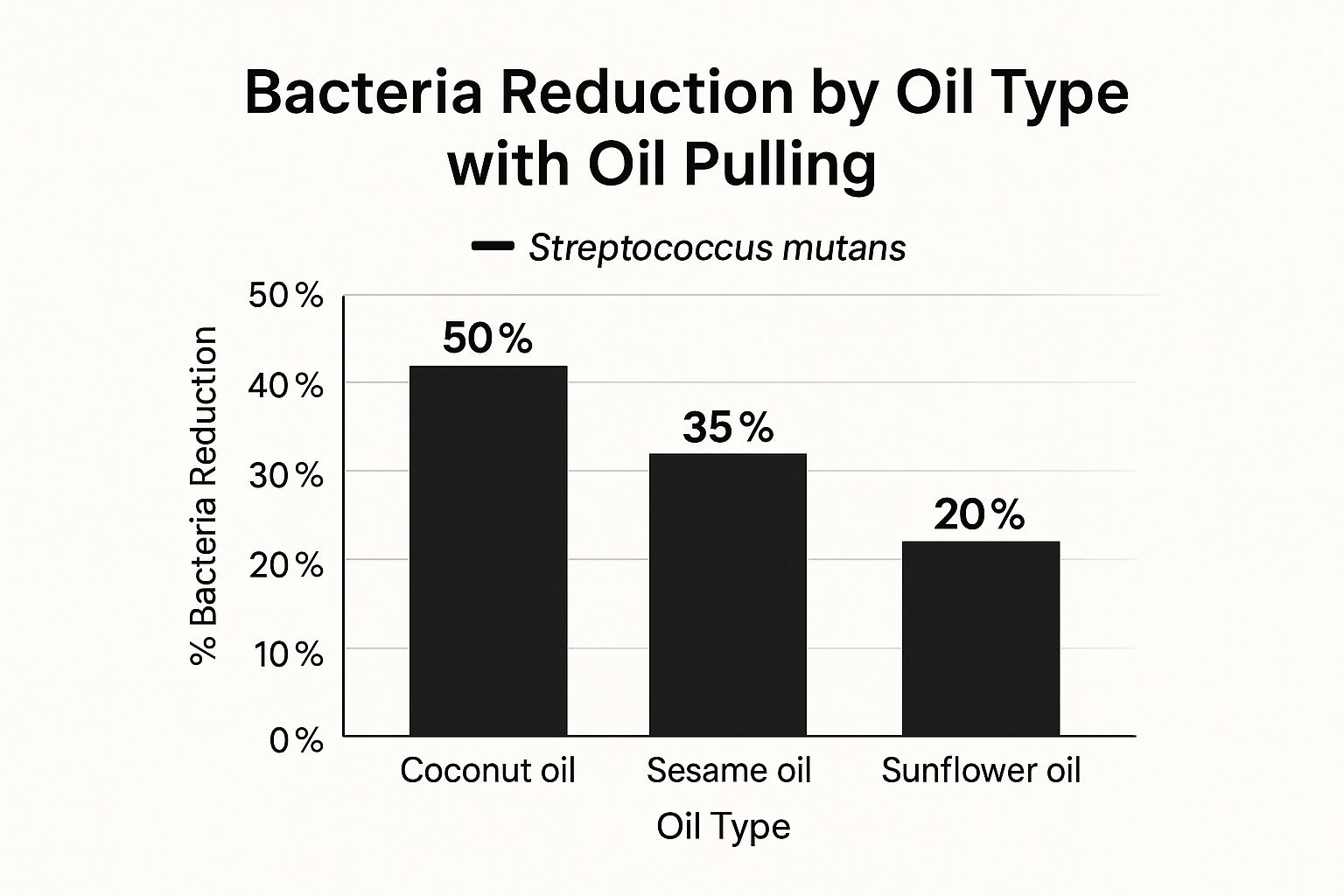 Bacteria Reduction by Oil Type with Oil Pulling

Streptococcus mutans

% Bacteria Reduction

50 %
40 %
30 %
20 %
10 %
0 %

50 %
35 %
20 %

Coconut oil
Sesame oil
Sunflower oil

Oil Type