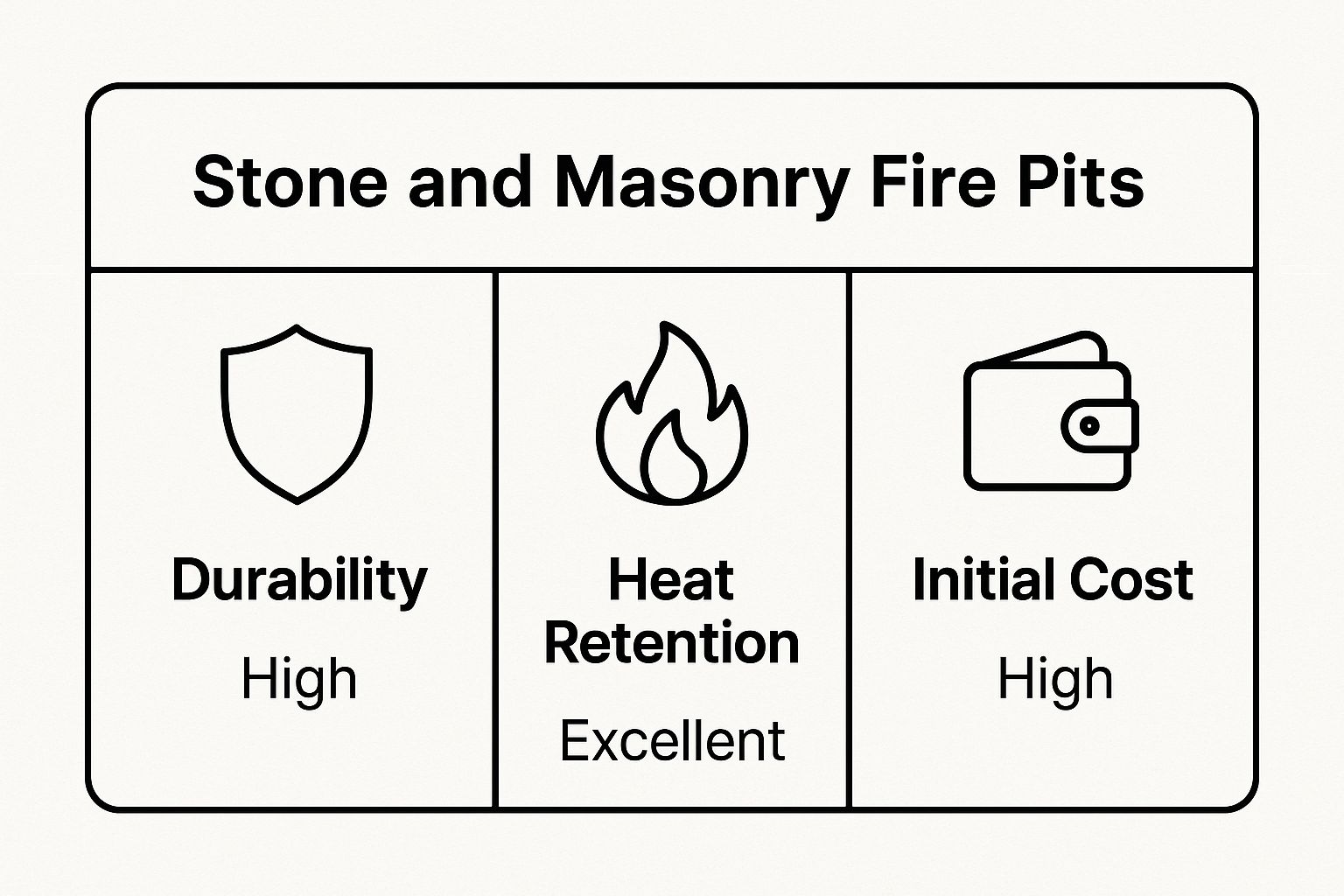 Stone and Masonry Fire Pits

Durability
High

Heat Retention
Excellent

Initial Cost
High