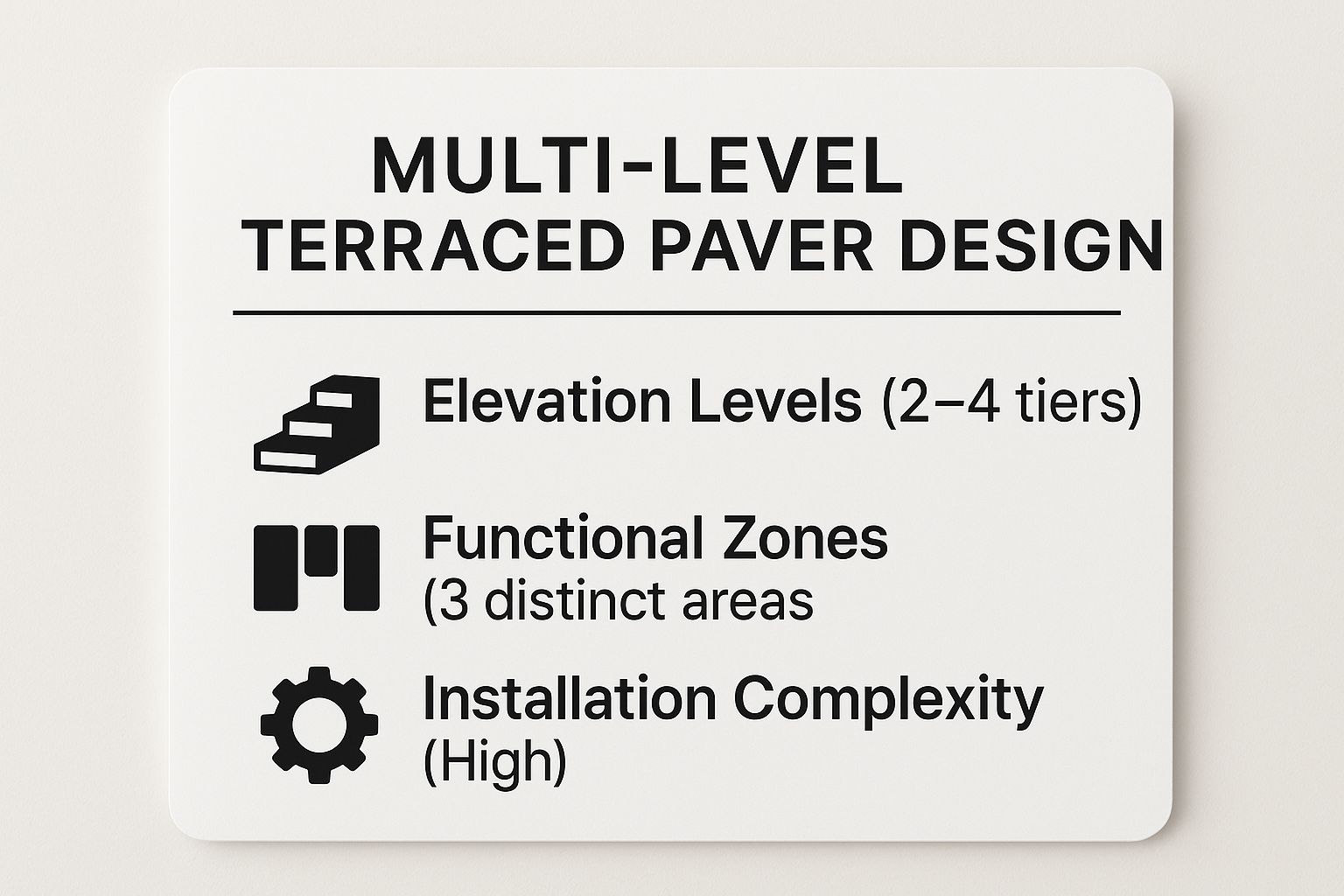 MULTI-LEVEL
TERRACED PAVER DESIGN

Elevation Levels (2–4 tiers)

Functional Zones
(3 distinct areas

Installation Complexity
(High)