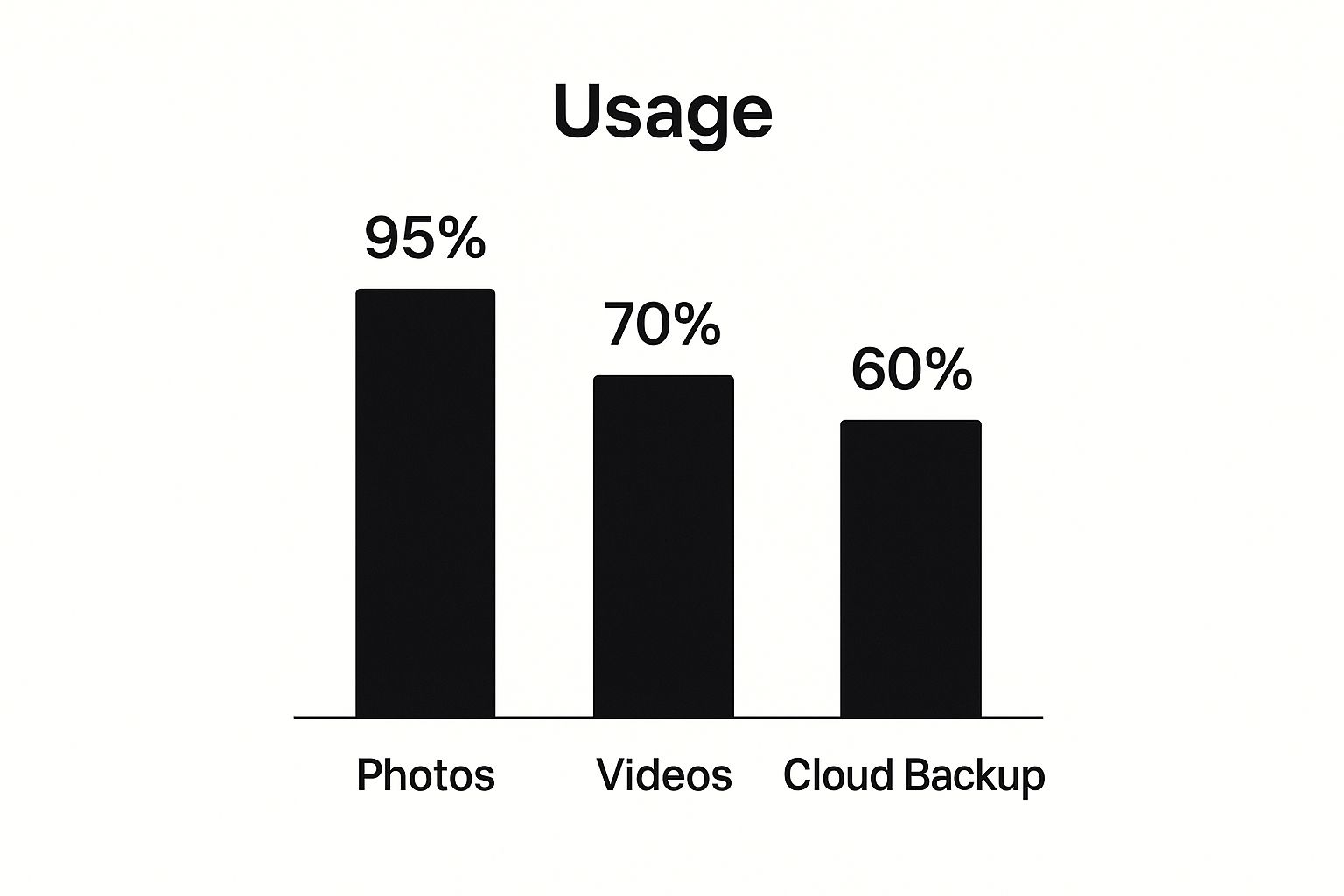 Usage

95%
70%
60%

Photos
Videos
Cloud Backup