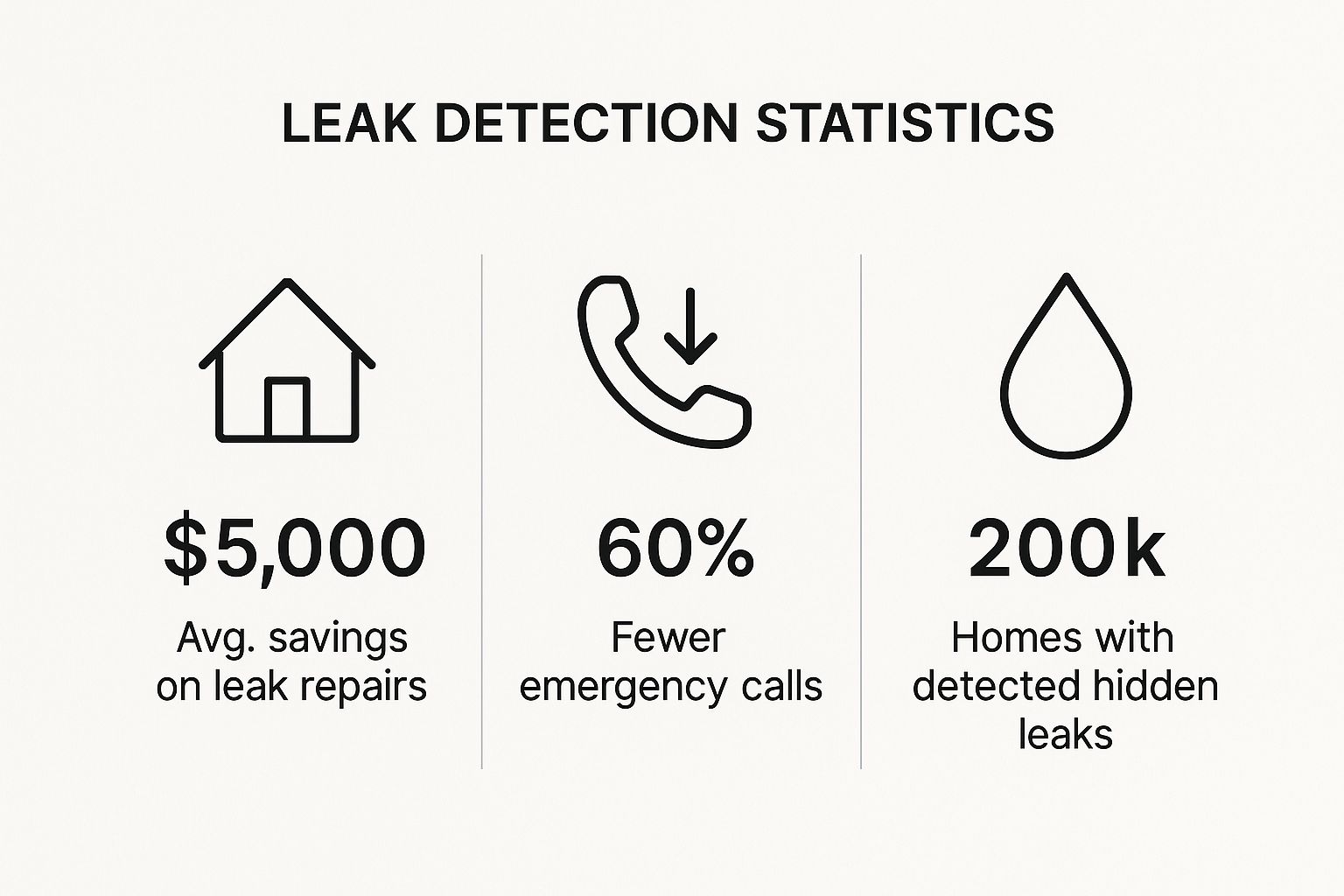 LEAK DETECTION STATISTICS

$5,000

Avg. savings on leak repairs

60%

Fewer emergency calls

200k

Homes with detected hidden leaks