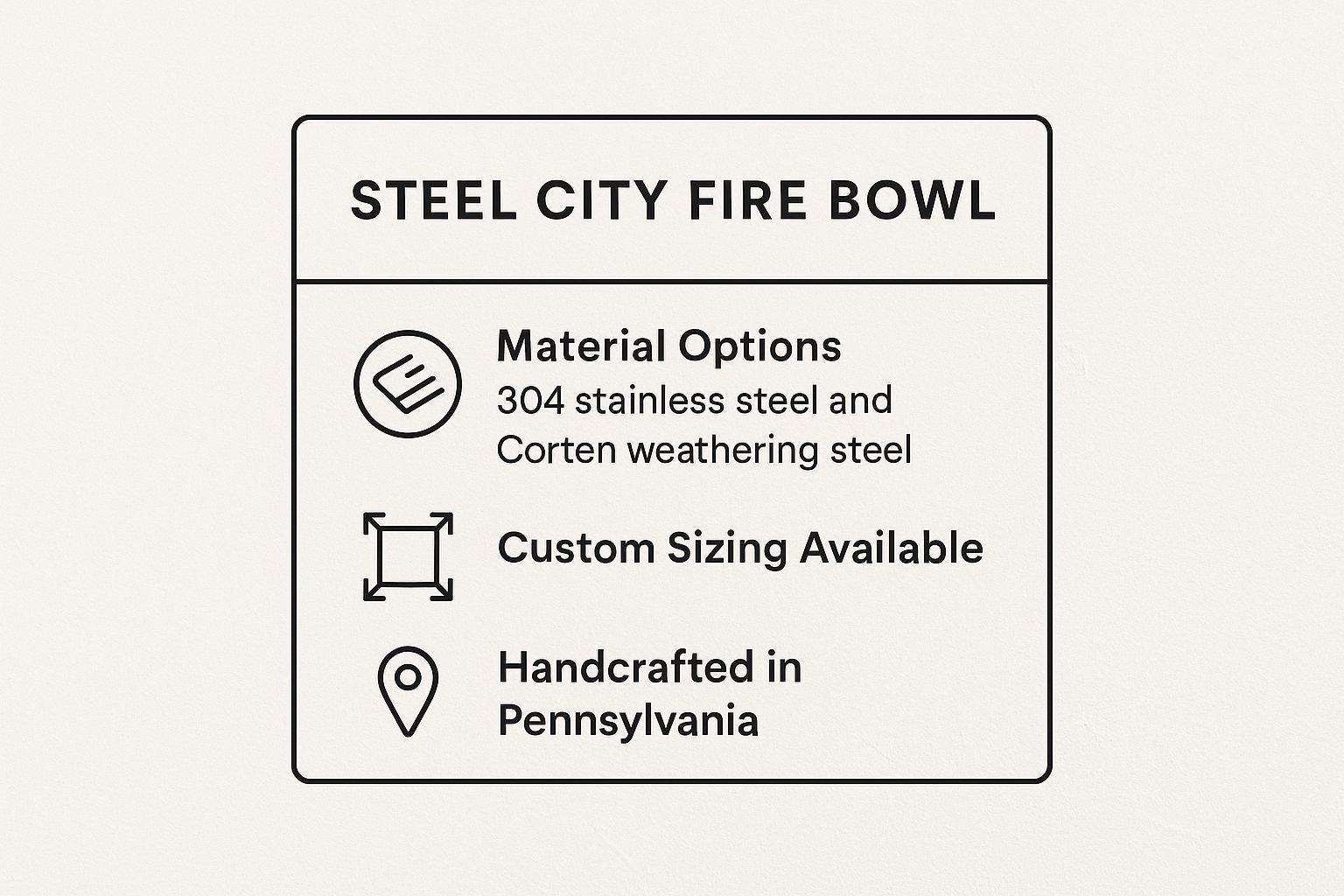 STEEL CITY FIRE BOWL

Material Options
304 stainless steel and Corten weathering steel

Custom Sizing Available

Handcrafted in Pennsylvania