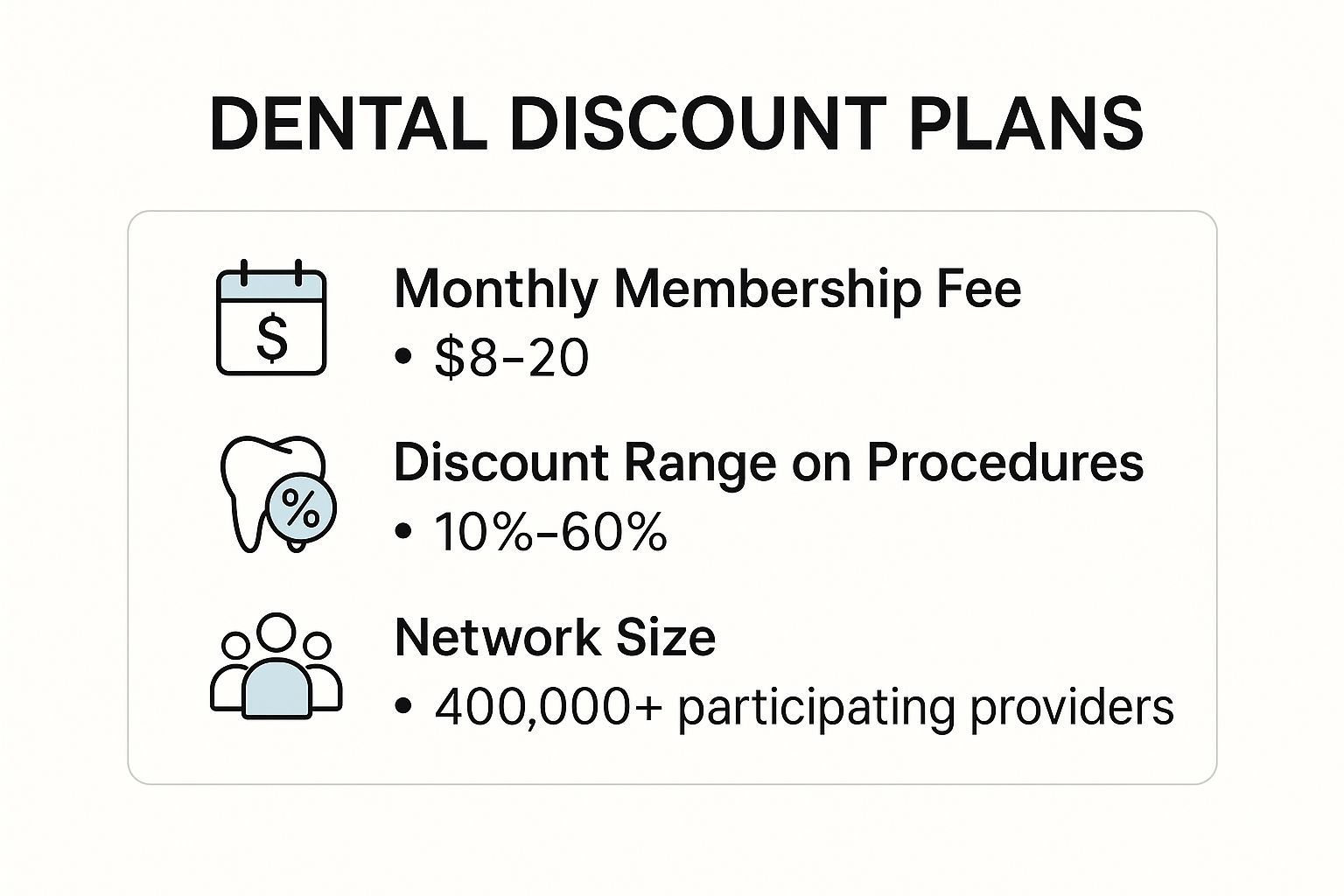 DENTAL DISCOUNT PLANS

$

Monthly Membership Fee
• \$8–20

%

Discount Range on Procedures
• 10%–60%

Network Size
• 400,000+ participating providers