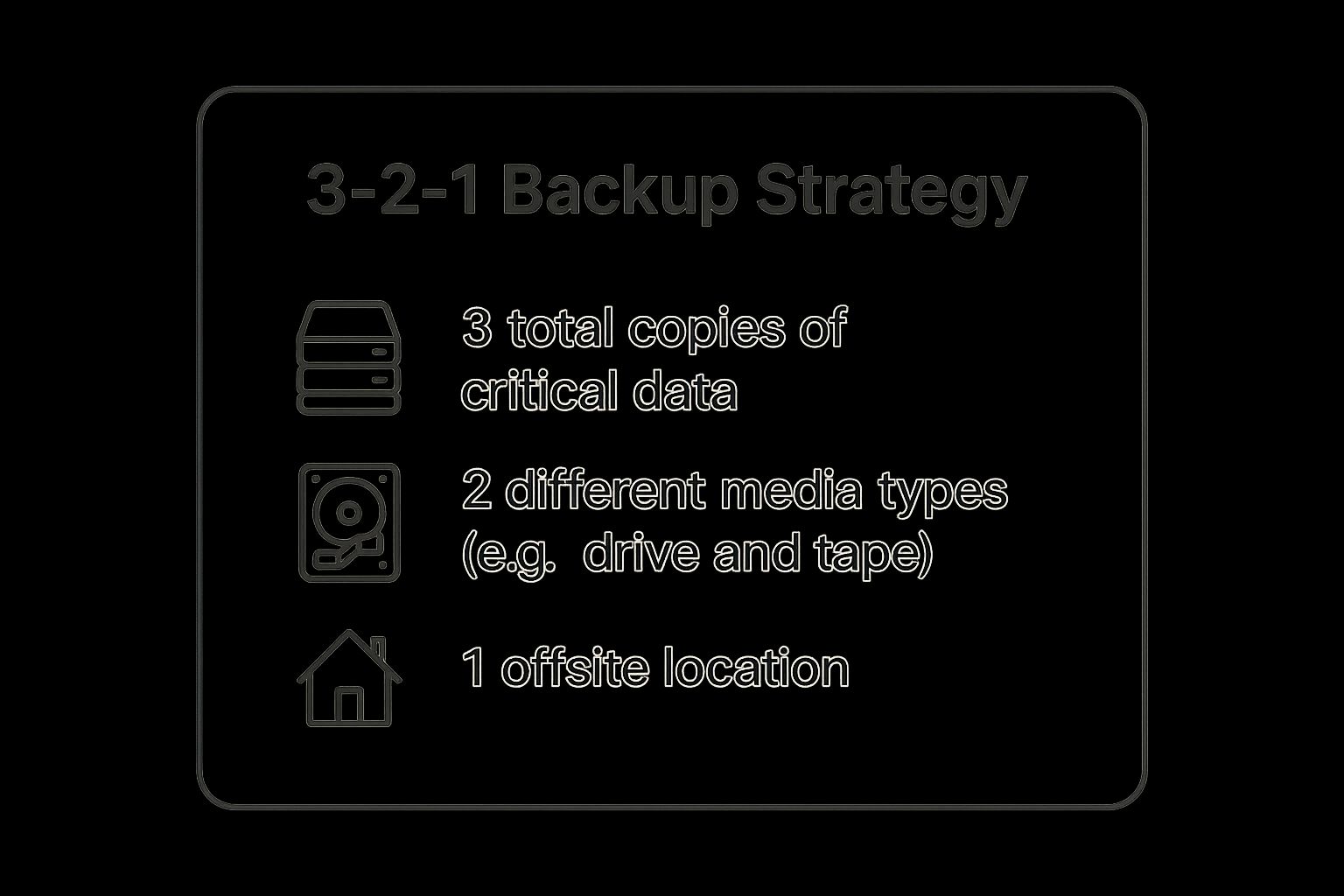 3-2-1 Backup Strategy

3 total copies of critical data

2 different media types (e.g. drive and tape)

1 offsite location