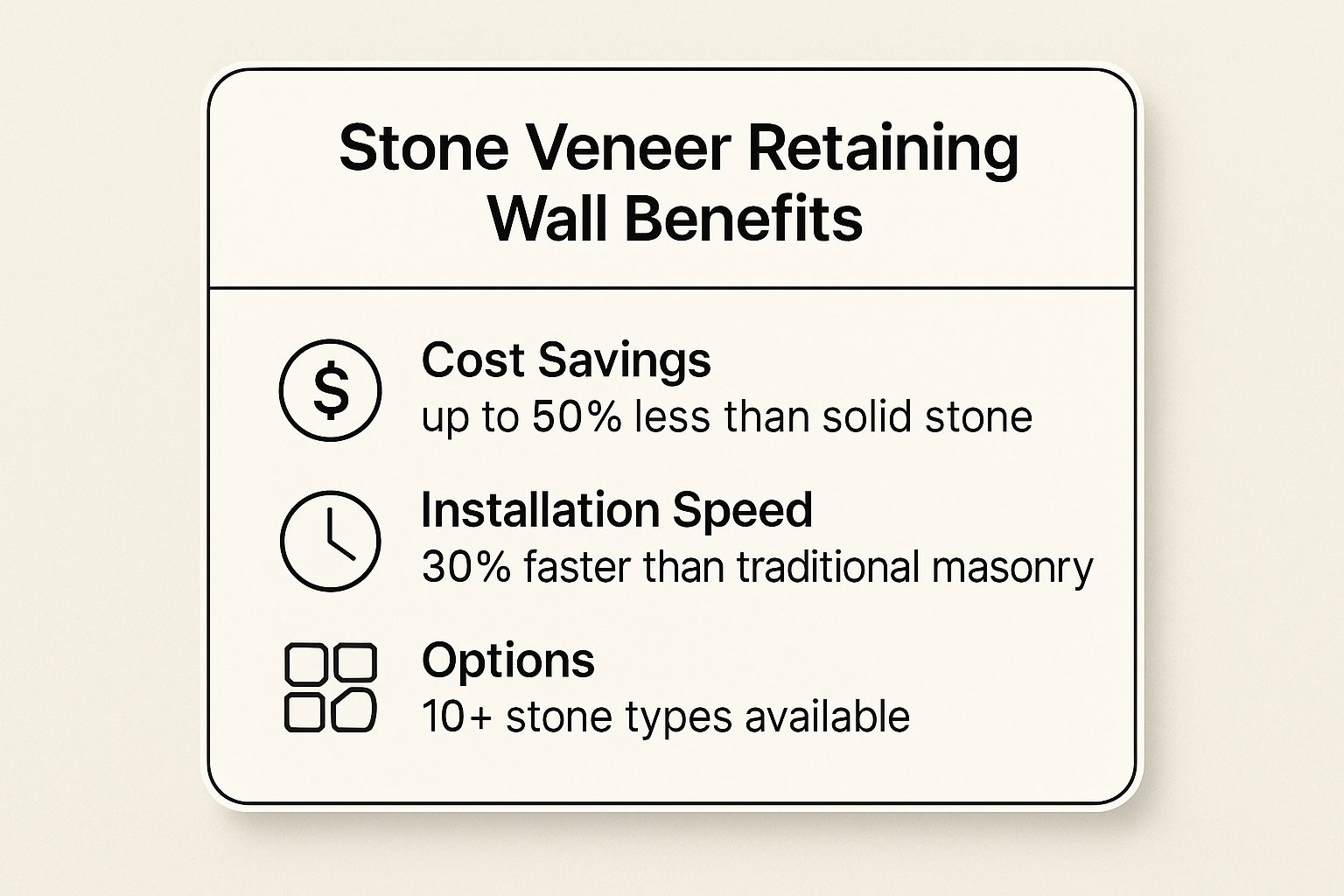 Stone Veneer Retaining Wall Benefits

$

Cost Savings
up to 50% less than solid stone

Installation Speed
30% faster than traditional masonry

Options
10+ stone types available