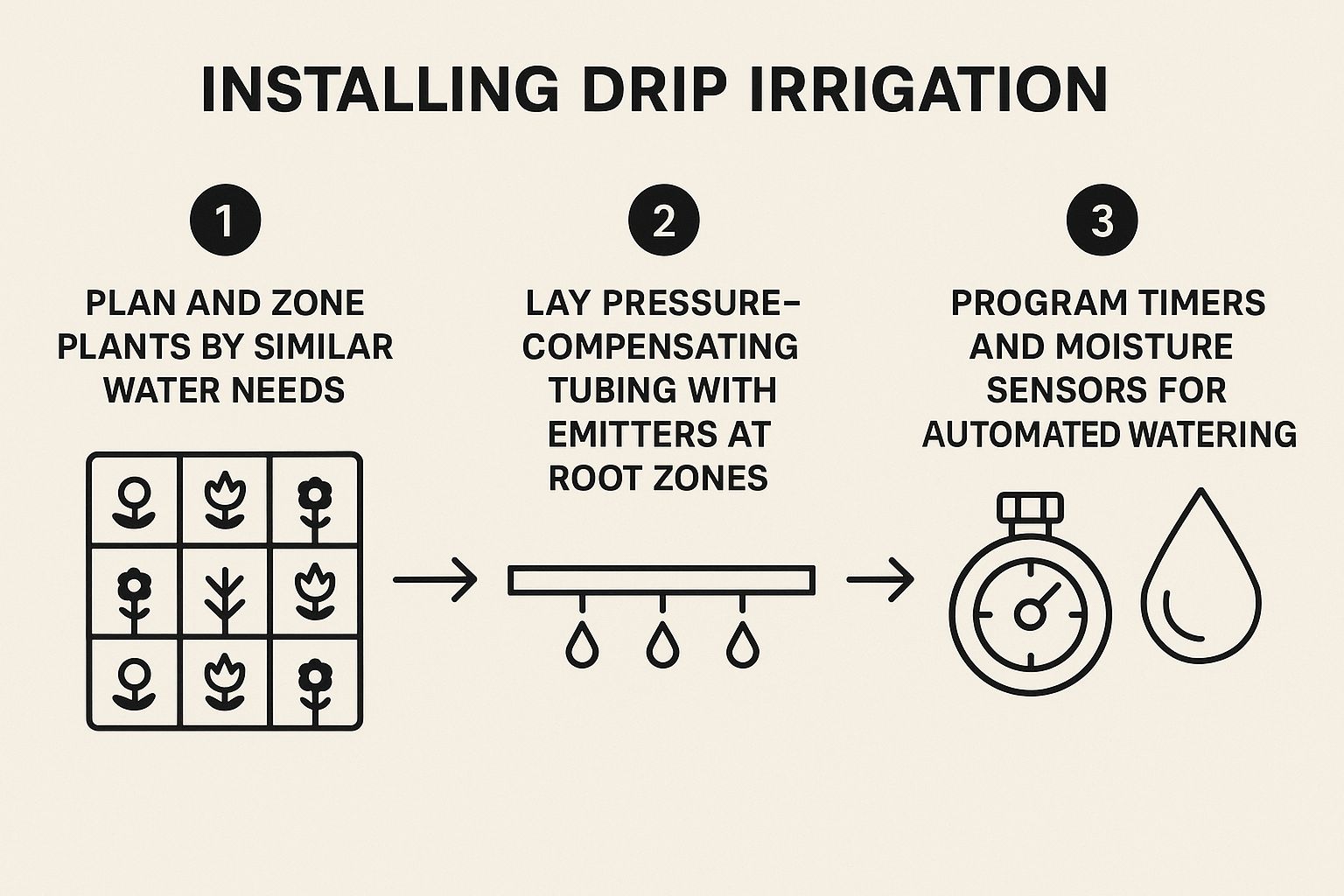 INSTALLING DRIP IRRIGATION

1

PLAN AND ZONE PLANTS BY SIMILAR WATER NEEDS

2

LAY PRESSURE-COMPENSATING TUBING WITH EMITTERS AT ROOT ZONES

3

PROGRAM TIMERS AND MOISTURE SENSORS FOR AUTOMATED WATERING