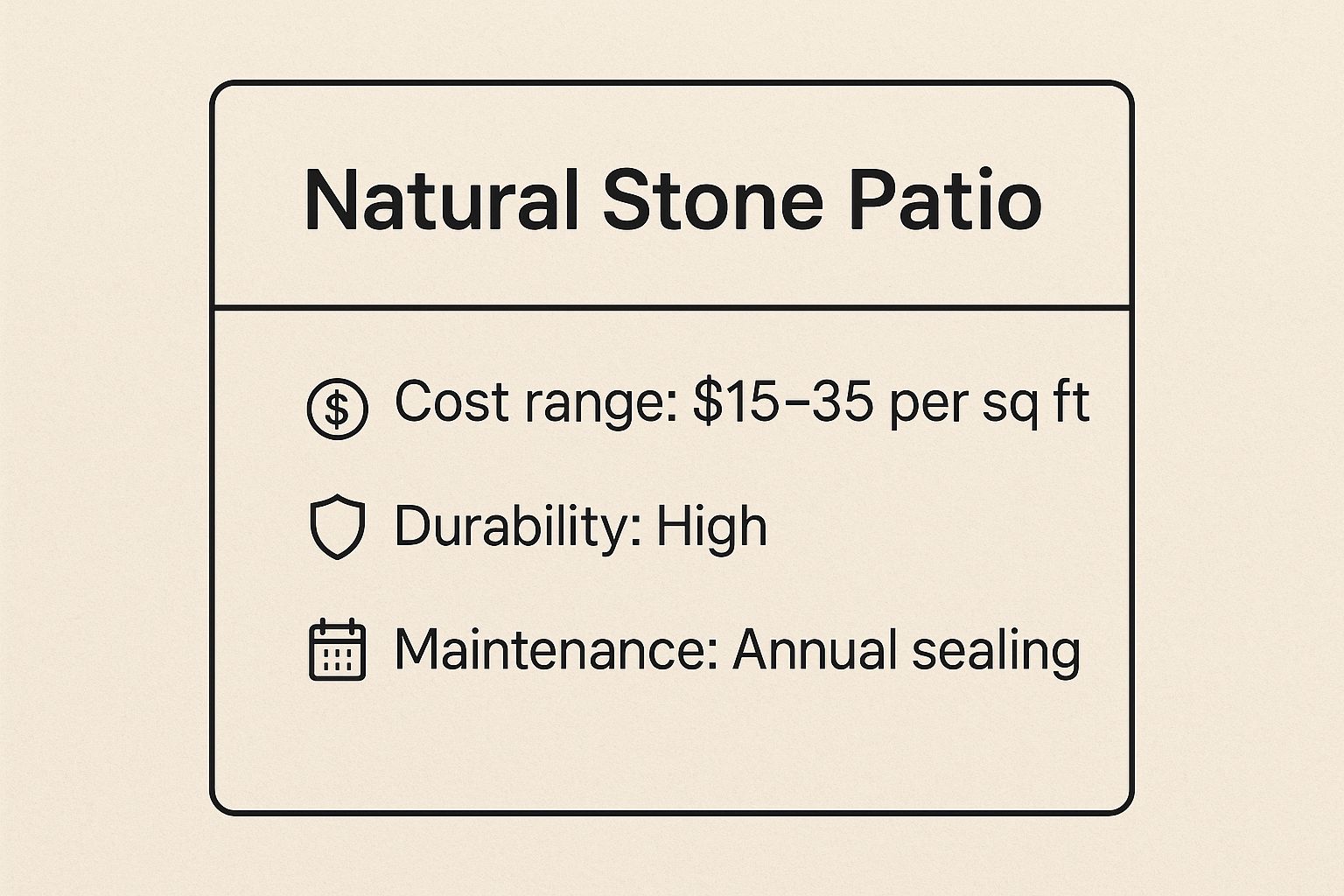 Natural Stone Patio

Cost range: \$15–35 per sq ft

Durability: High

Maintenance: Annual sealing