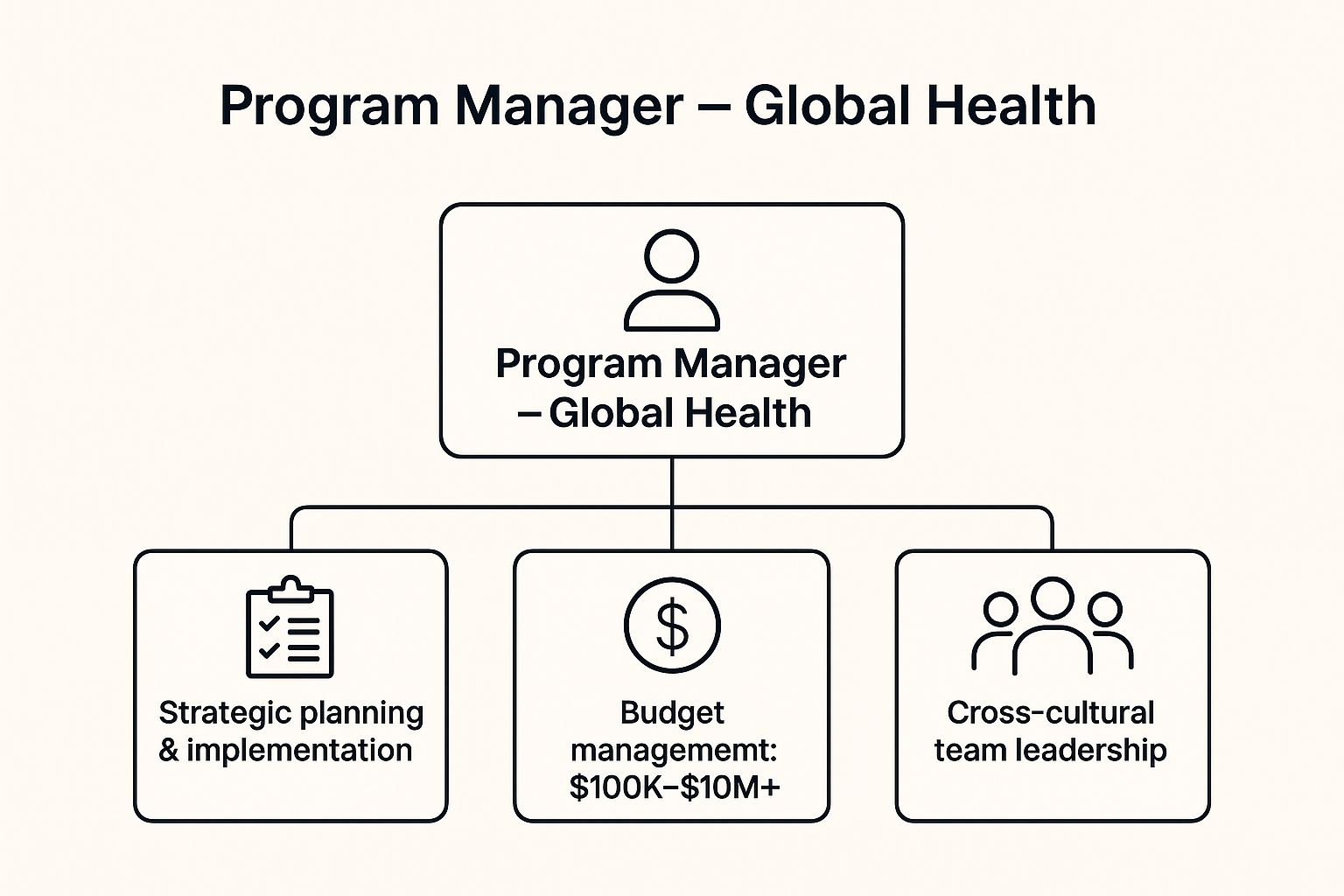 Program Manager – Global Health

Program Manager – Global Health

Strategic planning & implementation

Budget managememt: \$100K–\$10M+

Cross-cultural team leadership