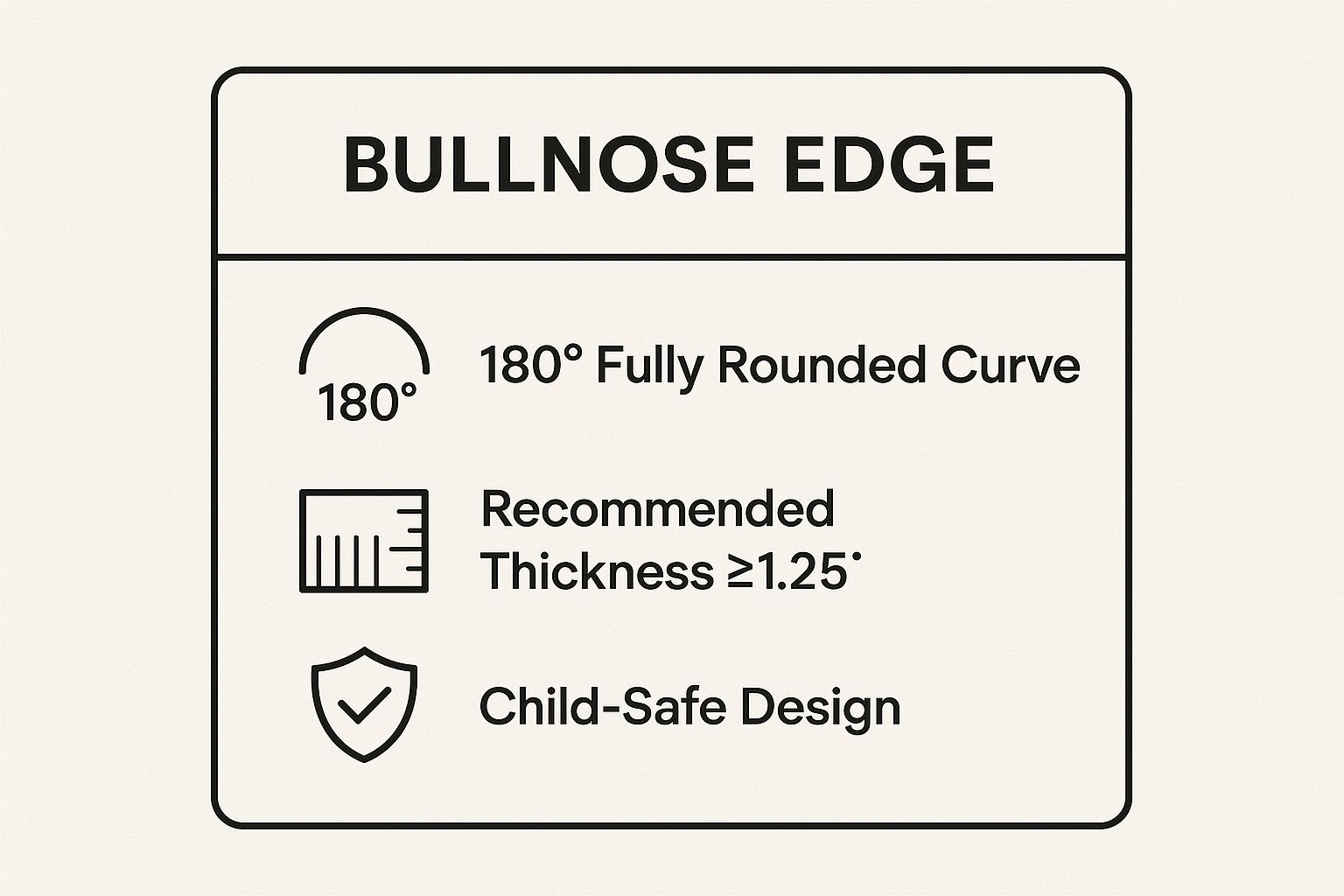 BULLNOSE EDGE

180°

180° Fully Rounded Curve

Recommended Thickness ≥1.25˙

Child-Safe Design