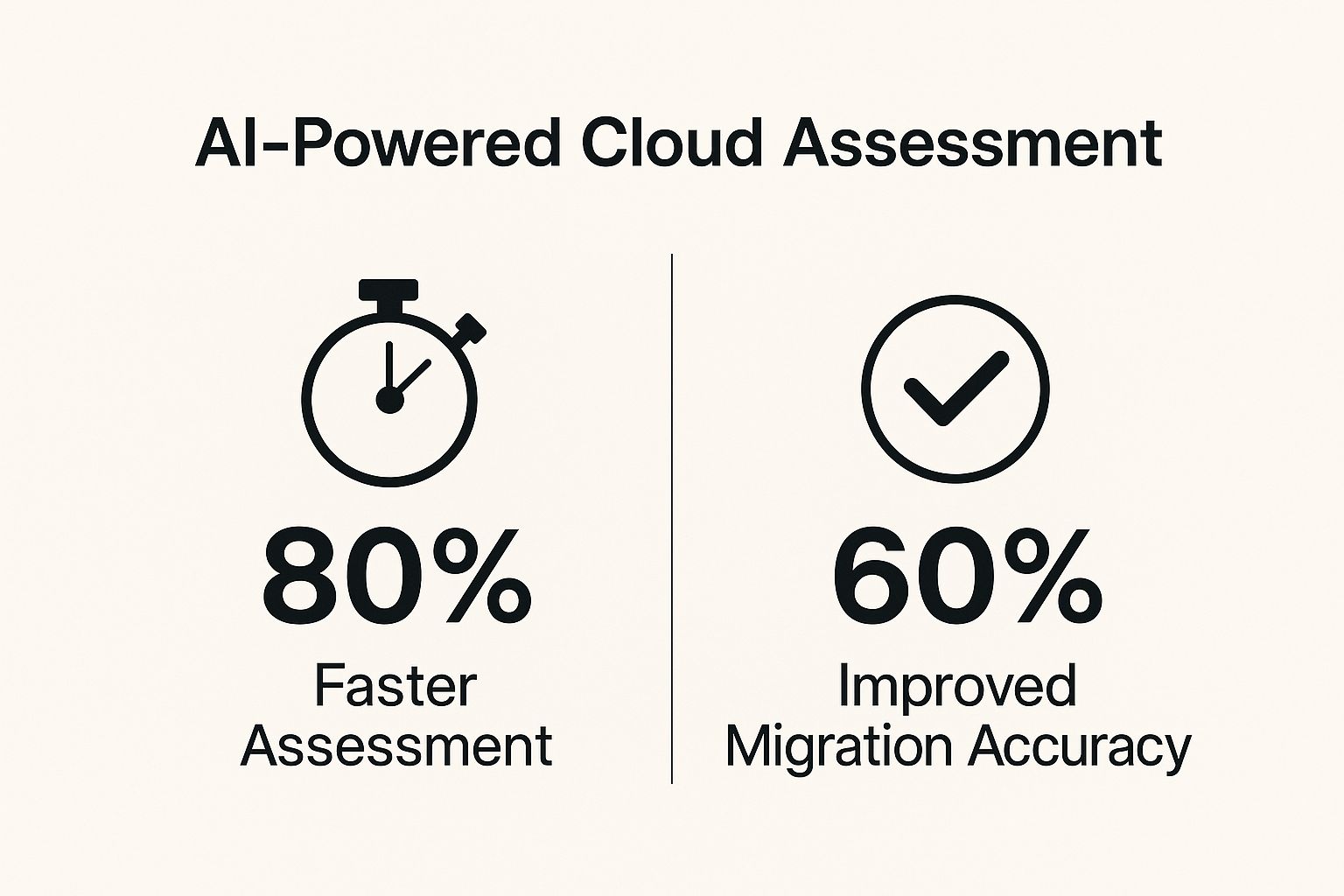 AI-Powered Cloud Assessment

80%
Faster Assessment

60%
Improved Migration Accuracy