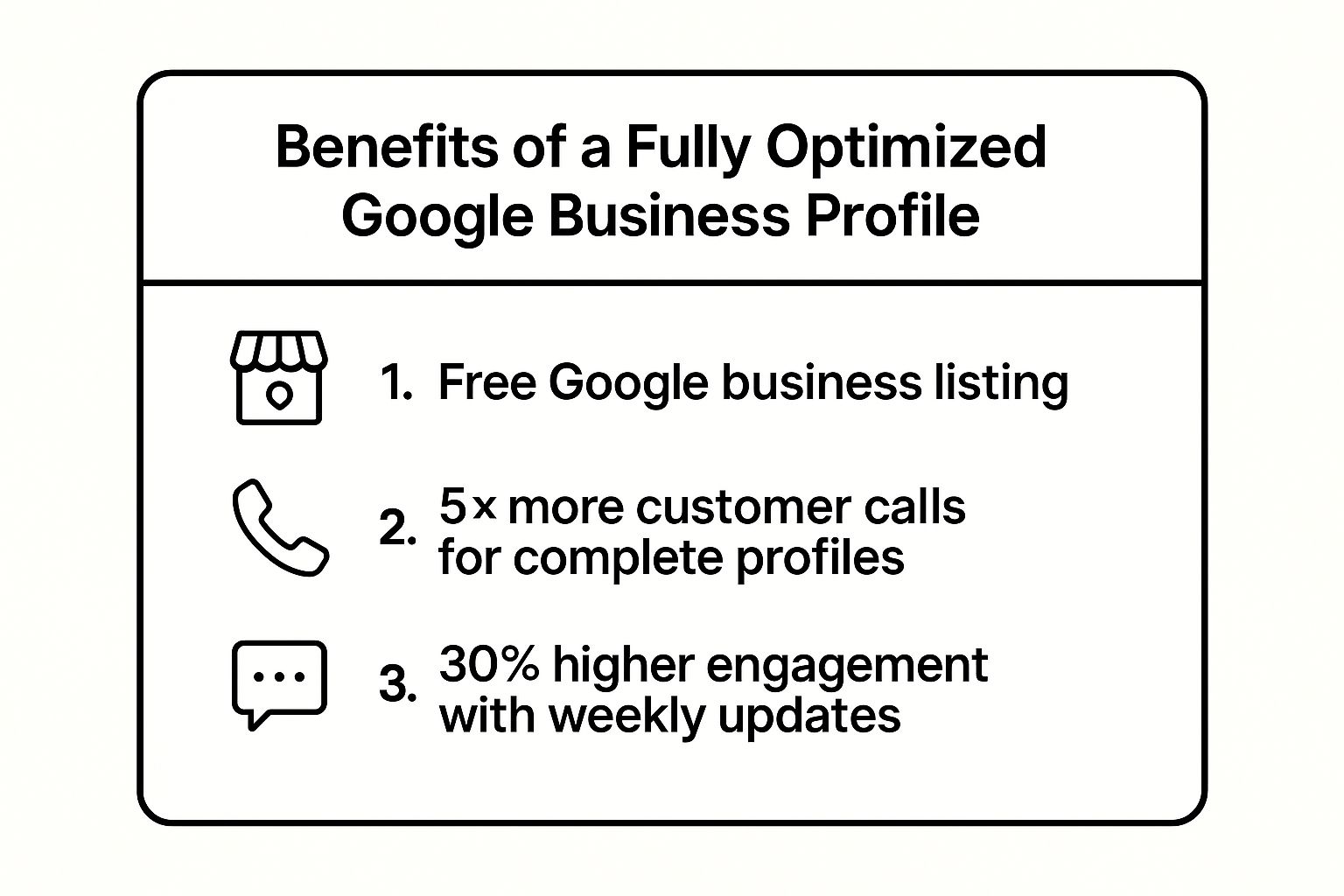 Benefits of a Fully Optimized Google Business Profile

1. Free Google business listing

2. 5× more customer calls for complete profiles

3. 30% higher engagement with weekly updates