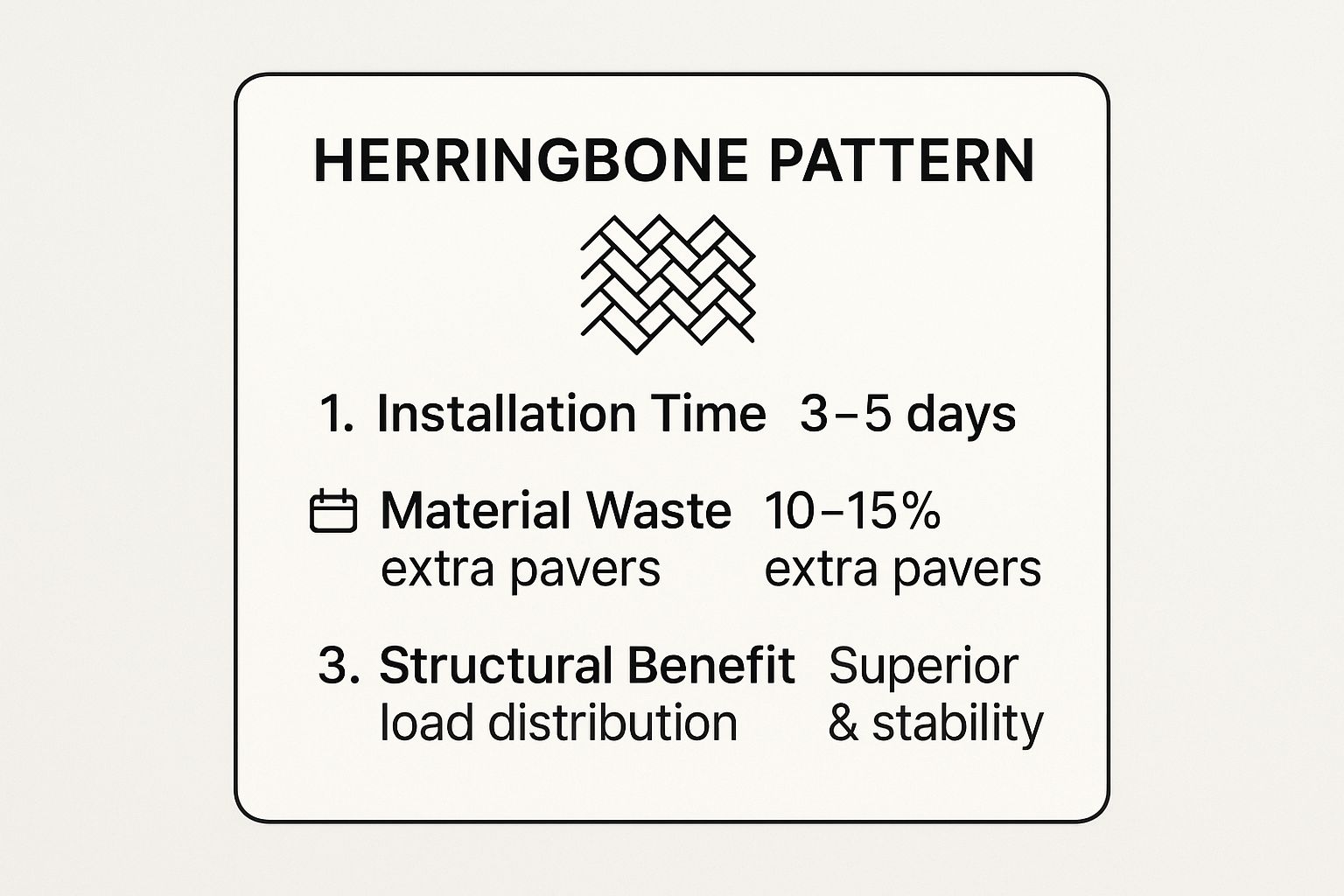 HERRINGBONE PATTERN

1. Installation Time 3–5 days

Material Waste extra pavers 10–15% extra pavers

3. Structural Benefit load distribution Superior & stability