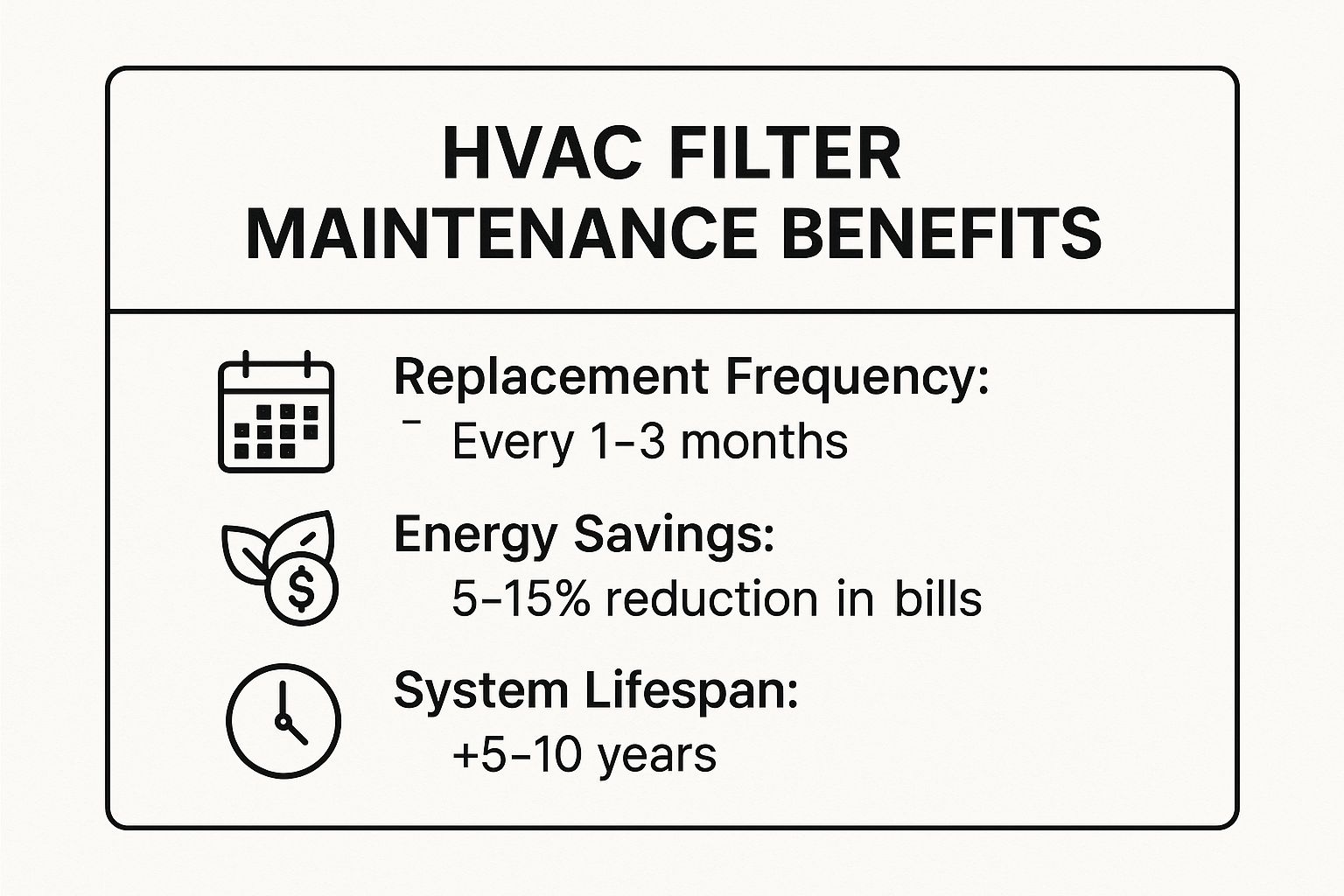 HVAC FILTER MAINTENANCE BENEFITS

Replacement Frequency:
⁻ Every 1–3 months

Energy Savings:
5–15% reduction in bills

System Lifespan:
+5–10 years