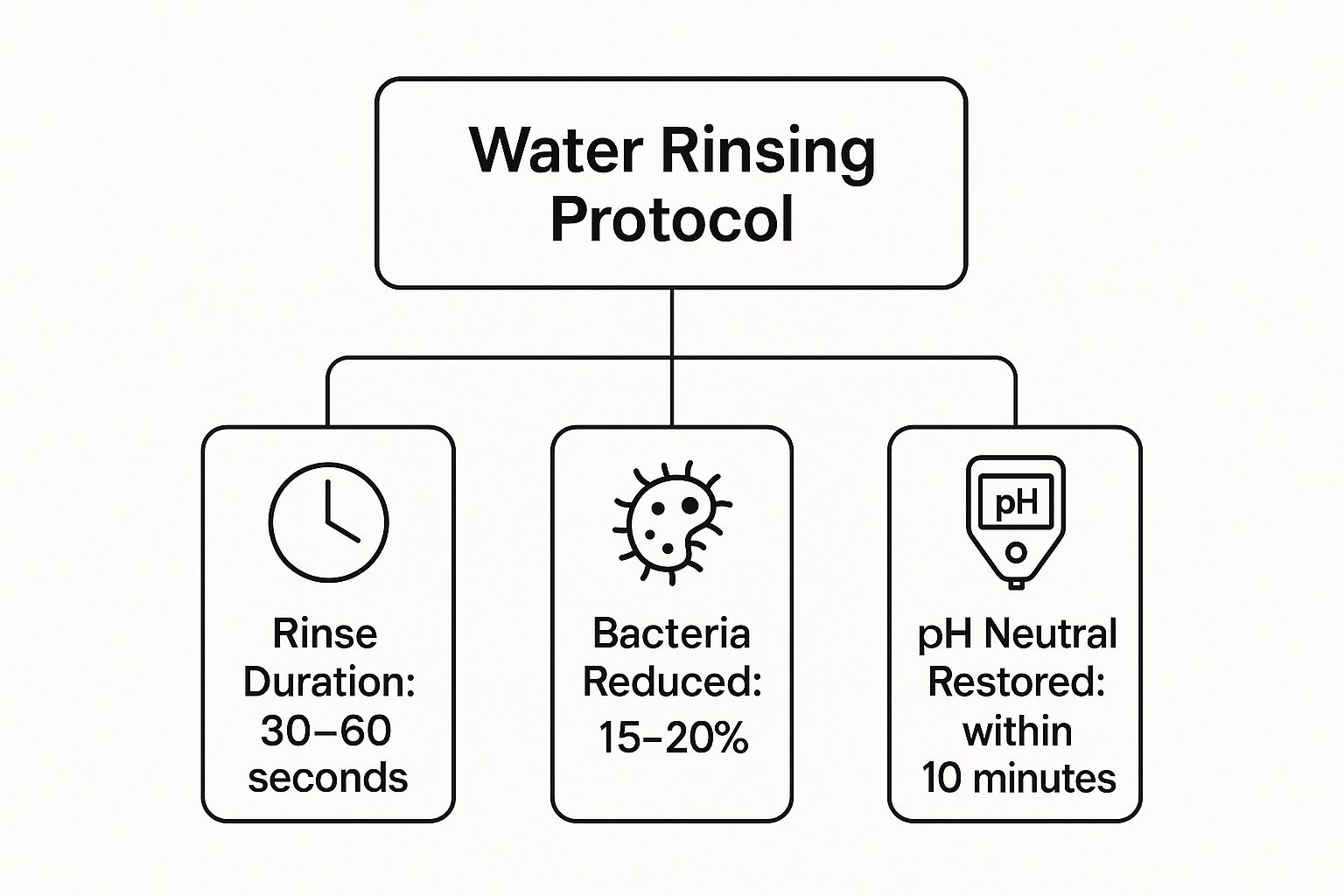 Water Rinsing Protocol

Rinse Duration: 30–60 seconds

Bacteria Reduced: 15–20%

pH

pH Neutral Restored: within 10 minutes