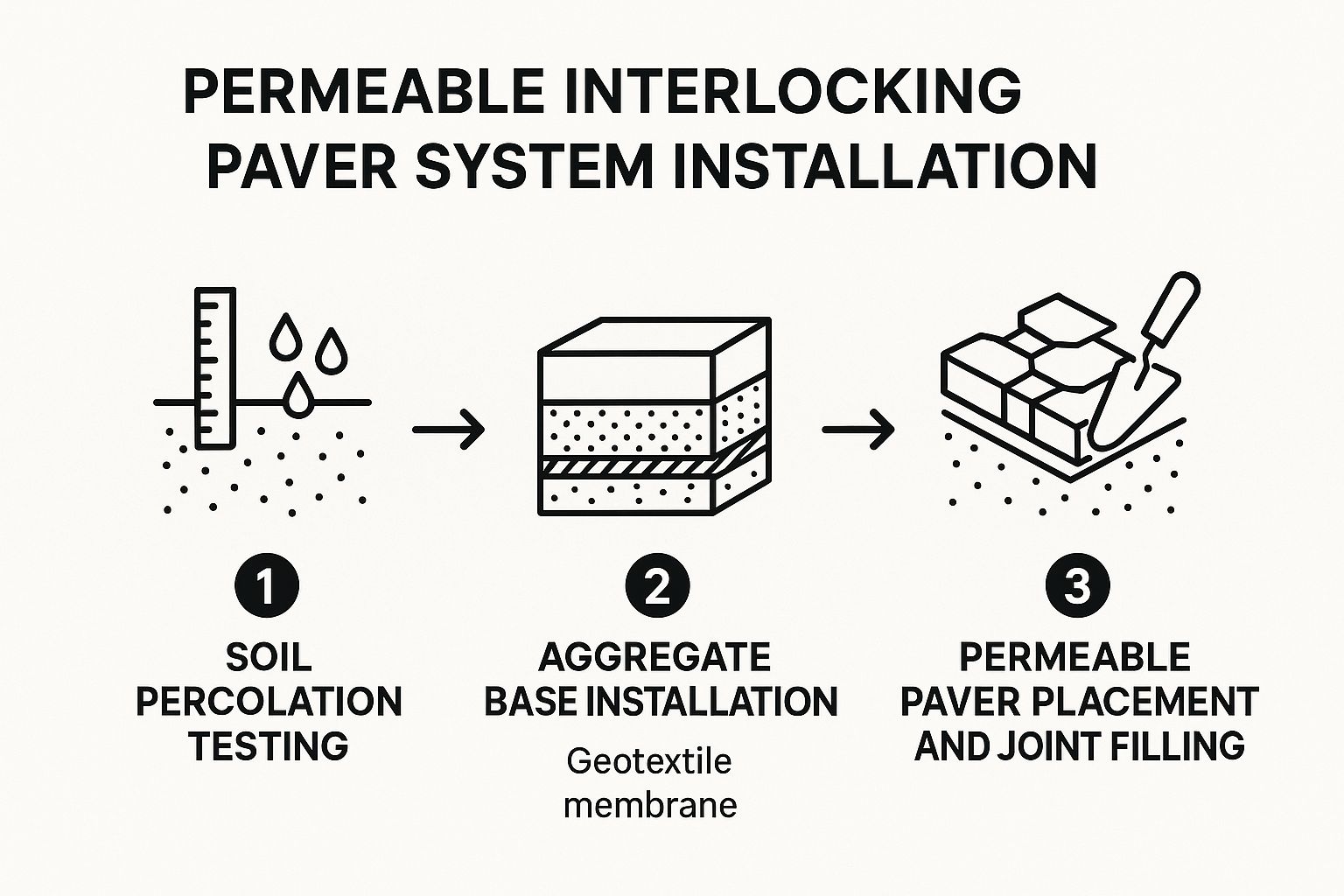 PERMEABLE INTERLOCKING PAVER SYSTEM INSTALLATION

1
SOIL PERCOLATION TESTING

2
AGGREGATE BASE INSTALLATION
Geotextile membrane

3
PERMEABLE PAVER PLACEMENT AND JOINT FILLING