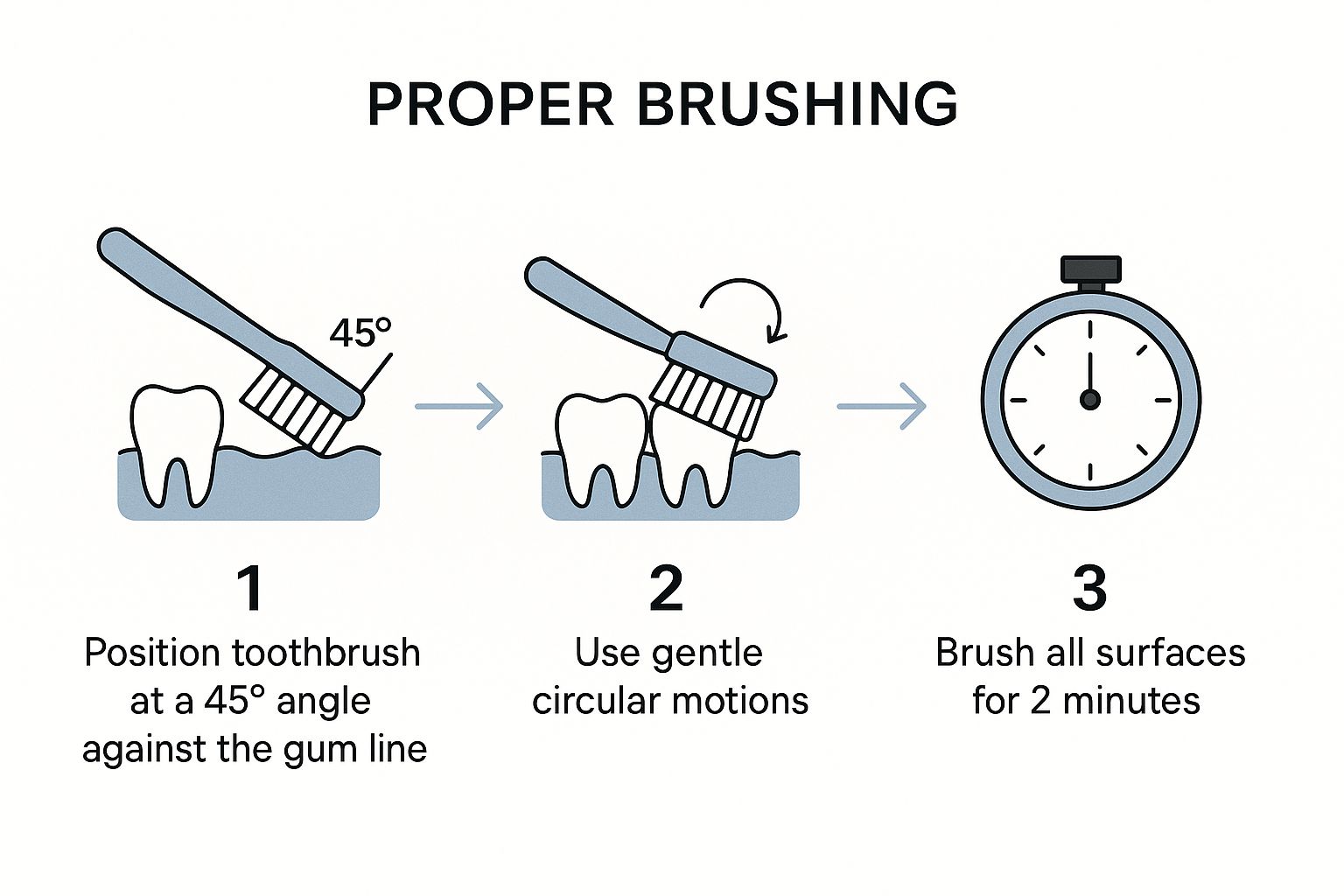 PROPER BRUSHING

45°

1
Position toothbrush at a 45° angle against the gum line

2
Use gentle circular motions

3
Brush all surfaces for 2 minutes