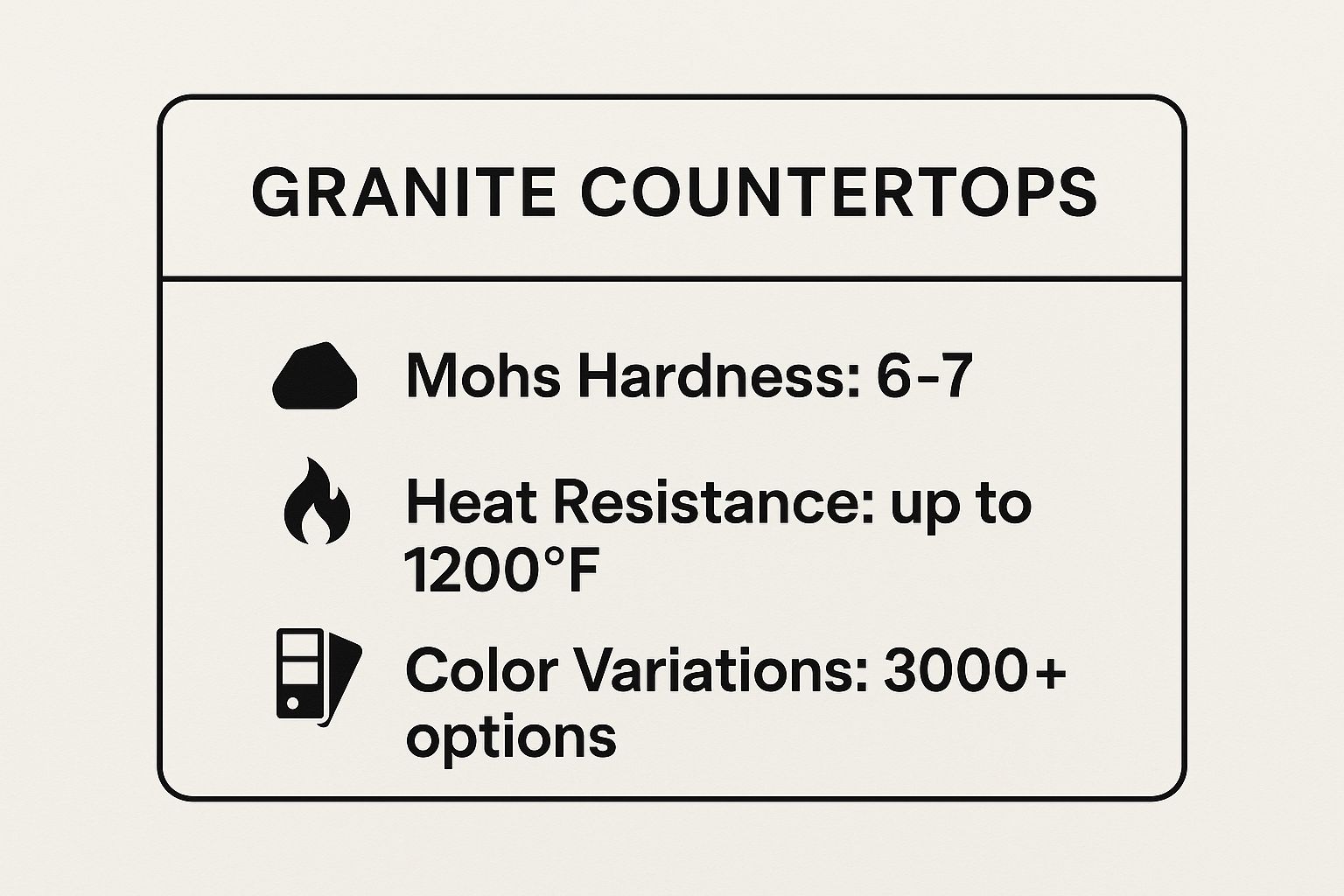 GRANITE COUNTERTOPS

Mohs Hardness: 6-7

Heat Resistance: up to 1200°F

Color Variations: 3000+ options