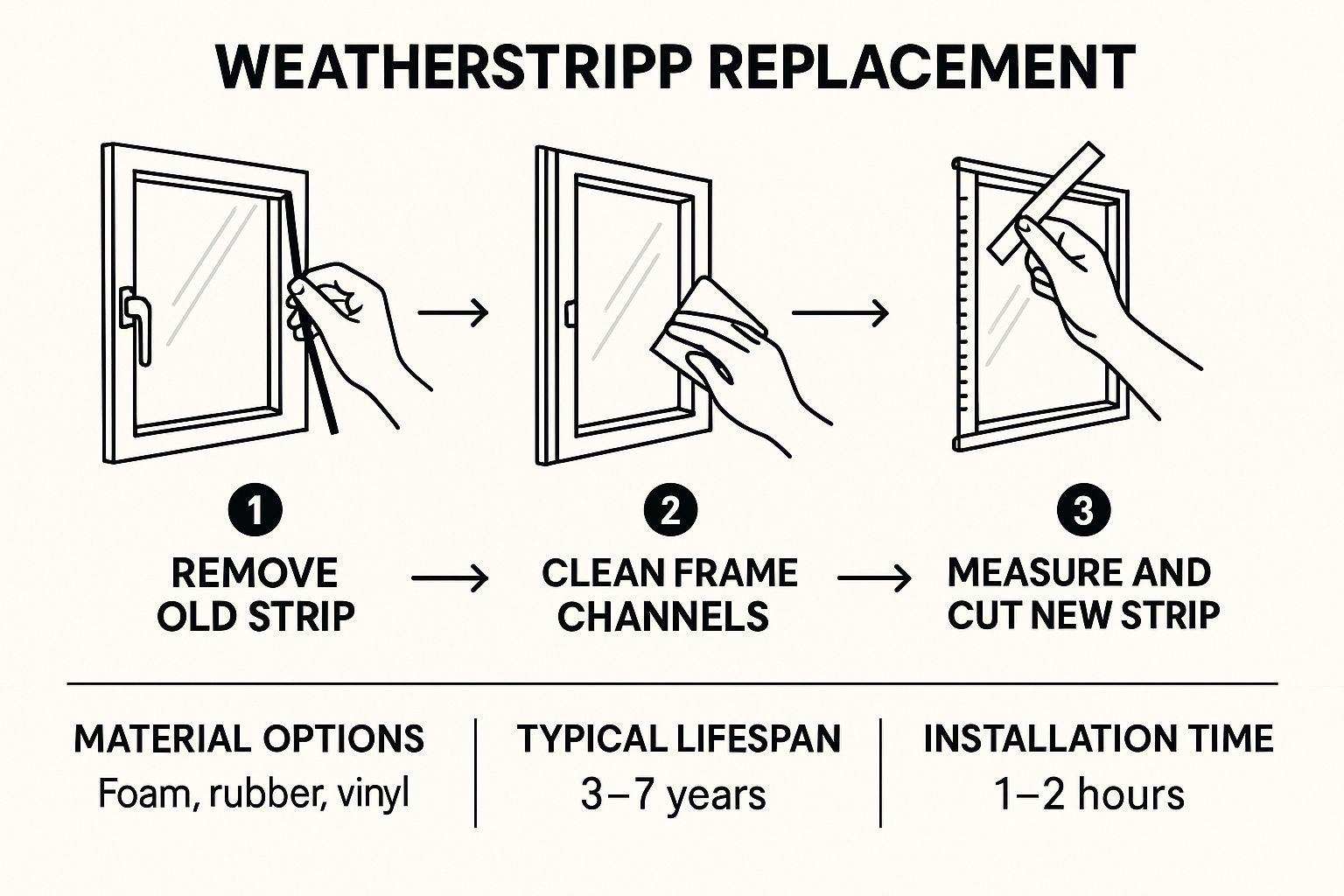 WEATHERSTRIPP REPLACEMENT

1
REMOVE OLD STRIP

2
CLEAN FRAME CHANNELS

3
MEASURE AND CUT NEW STRIP

MATERIAL OPTIONS
Foam, rubber, vinyl

TYPICAL LIFESPAN
3–7 years

INSTALLATION TIME
1–2 hours