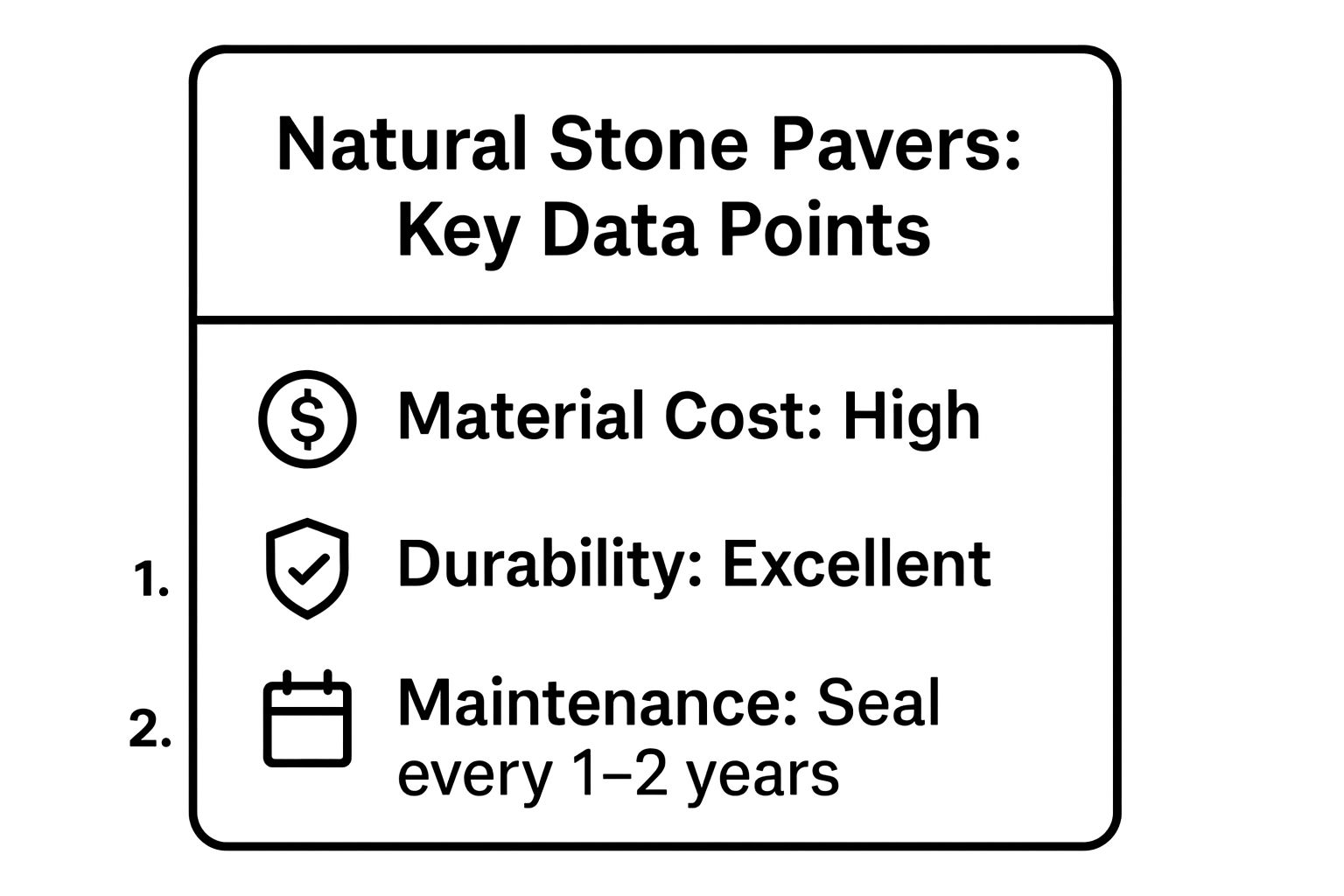 Natural Stone Pavers: Key Data Points

Material Cost: High

1. Durability: Excellent

2. Maintenance: Seal every 1–2 years