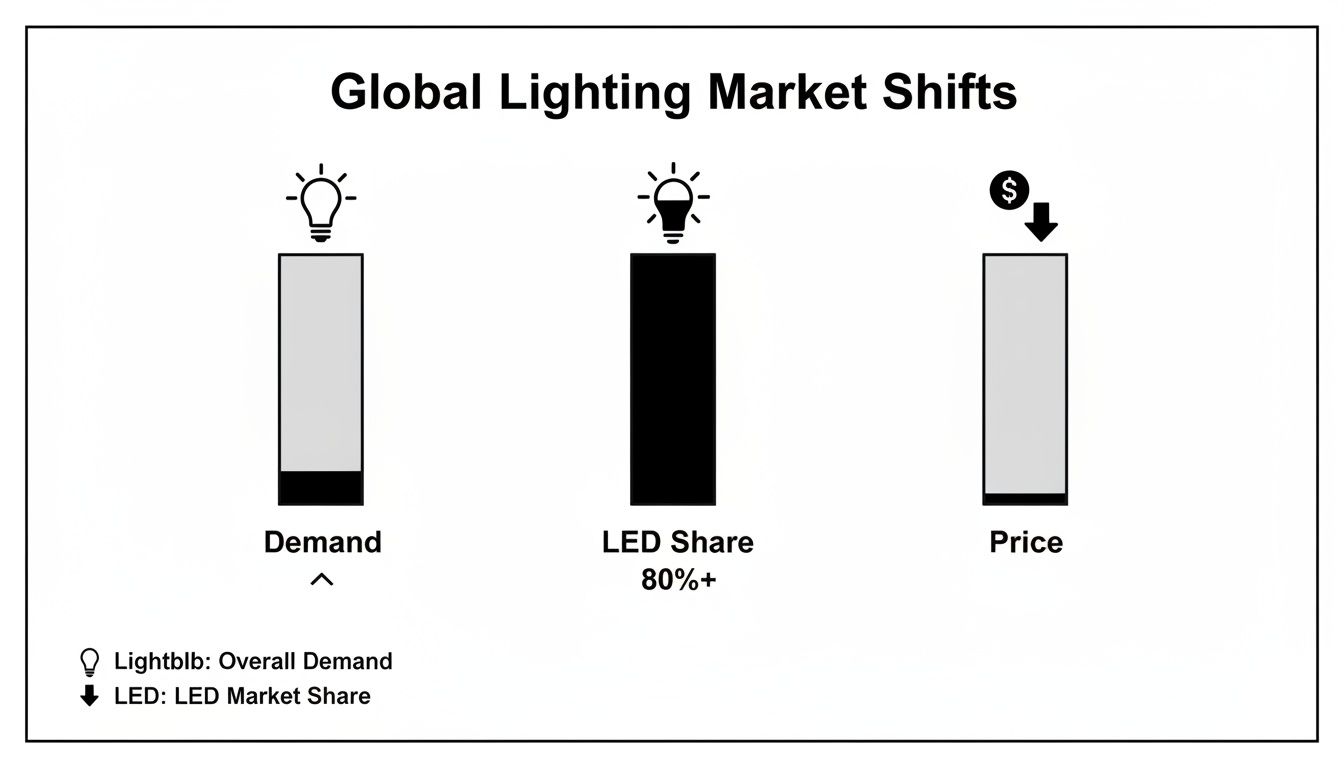 Global Lighting Market Shifts

$

Demand
^

LED Share
80%+

Price

Lightblb: Overall Demand
LED: LED Market Share