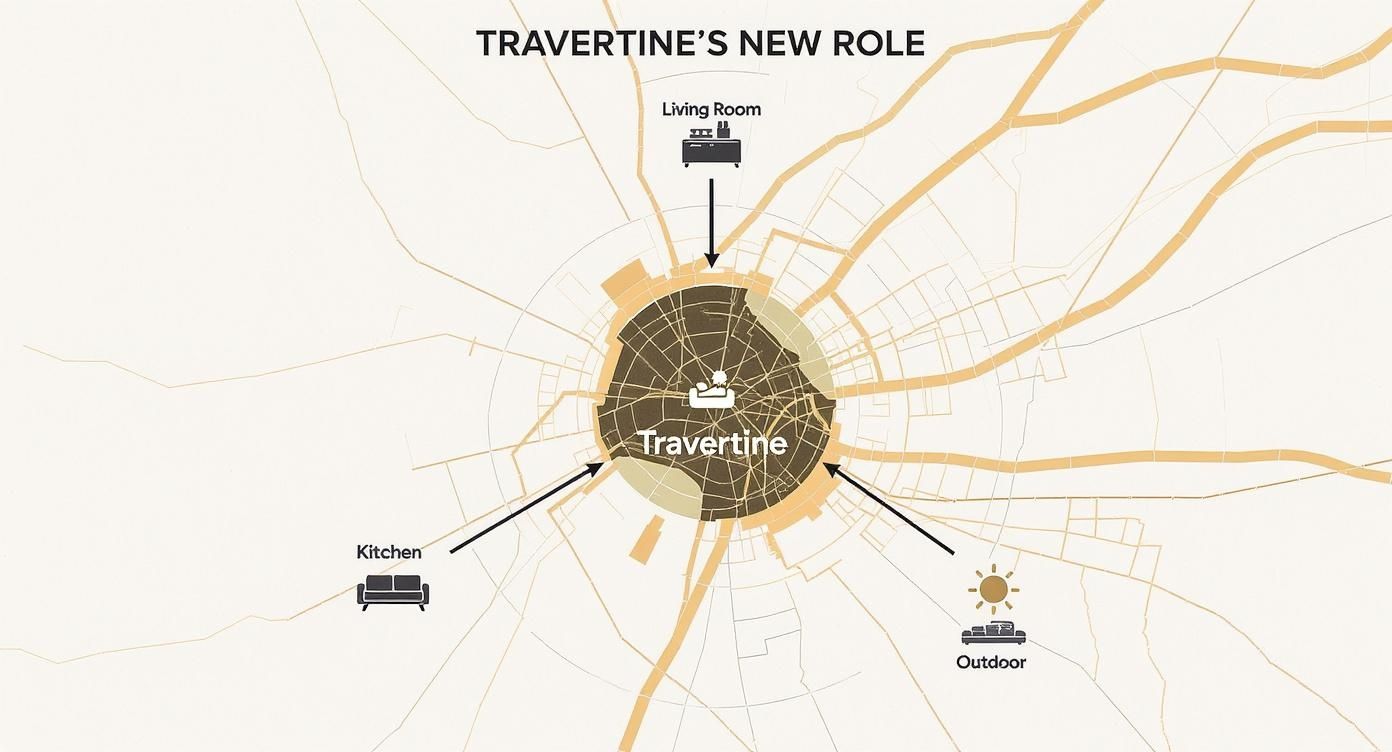 TRAVERTINE'S NEW ROLE

Living Room

Travertine

Kitchen

Outdoor