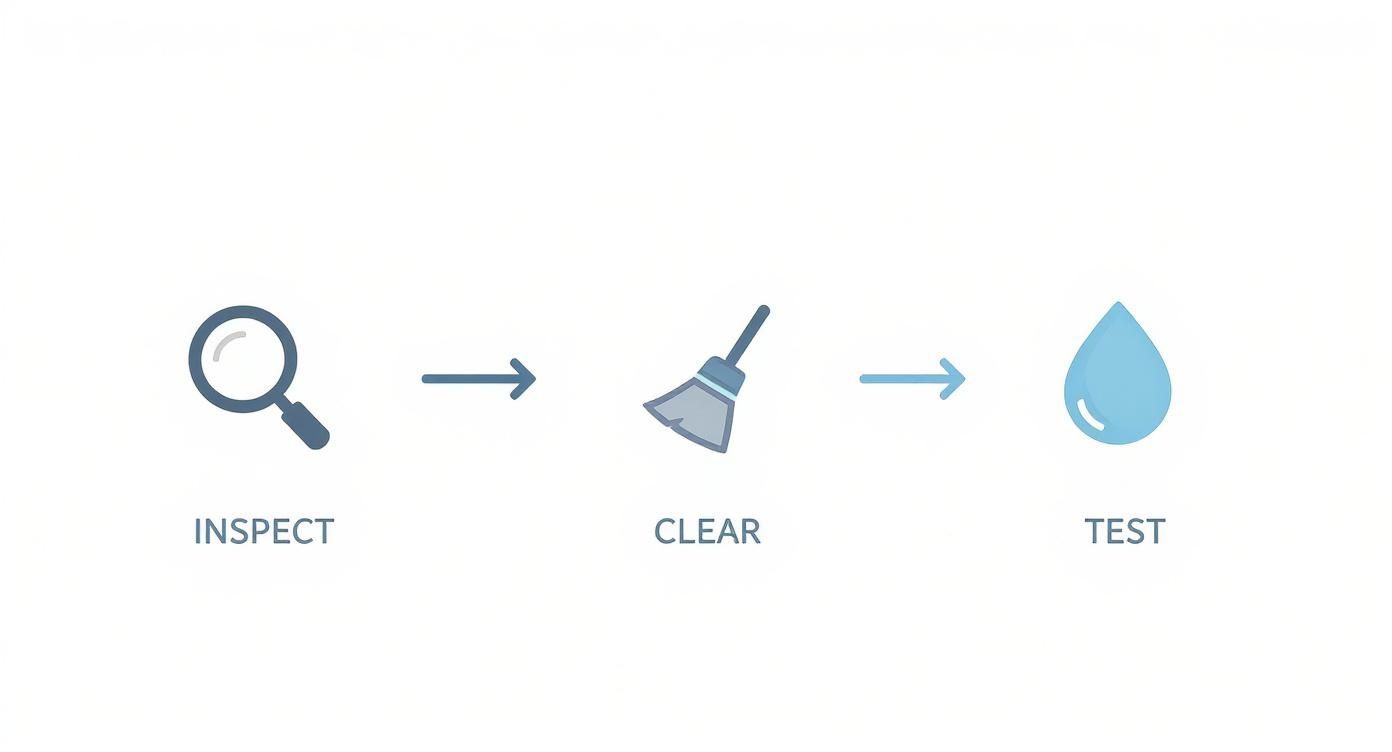 INSPECT

CLEAR

TEST