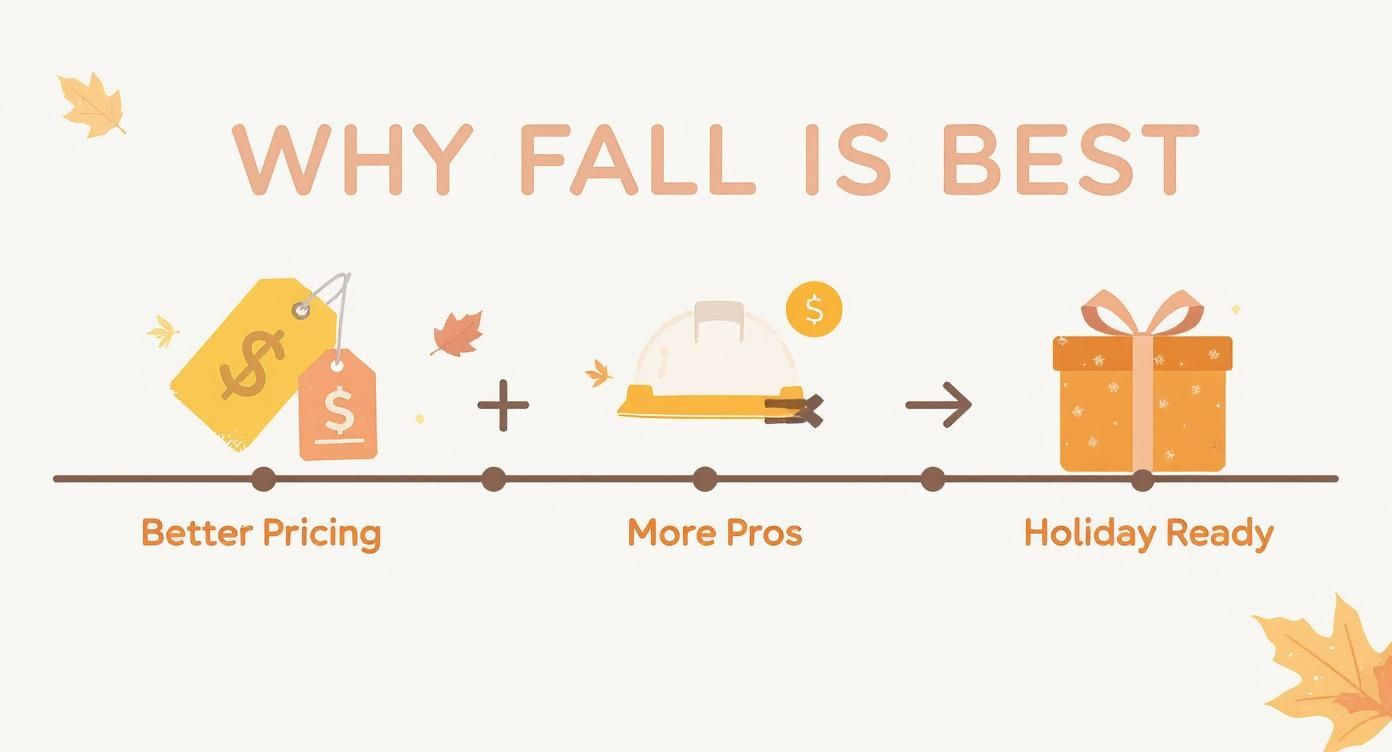 WHY FALL IS BEST

$ $ + $ →

Better Pricing

More Pros

Holiday Ready