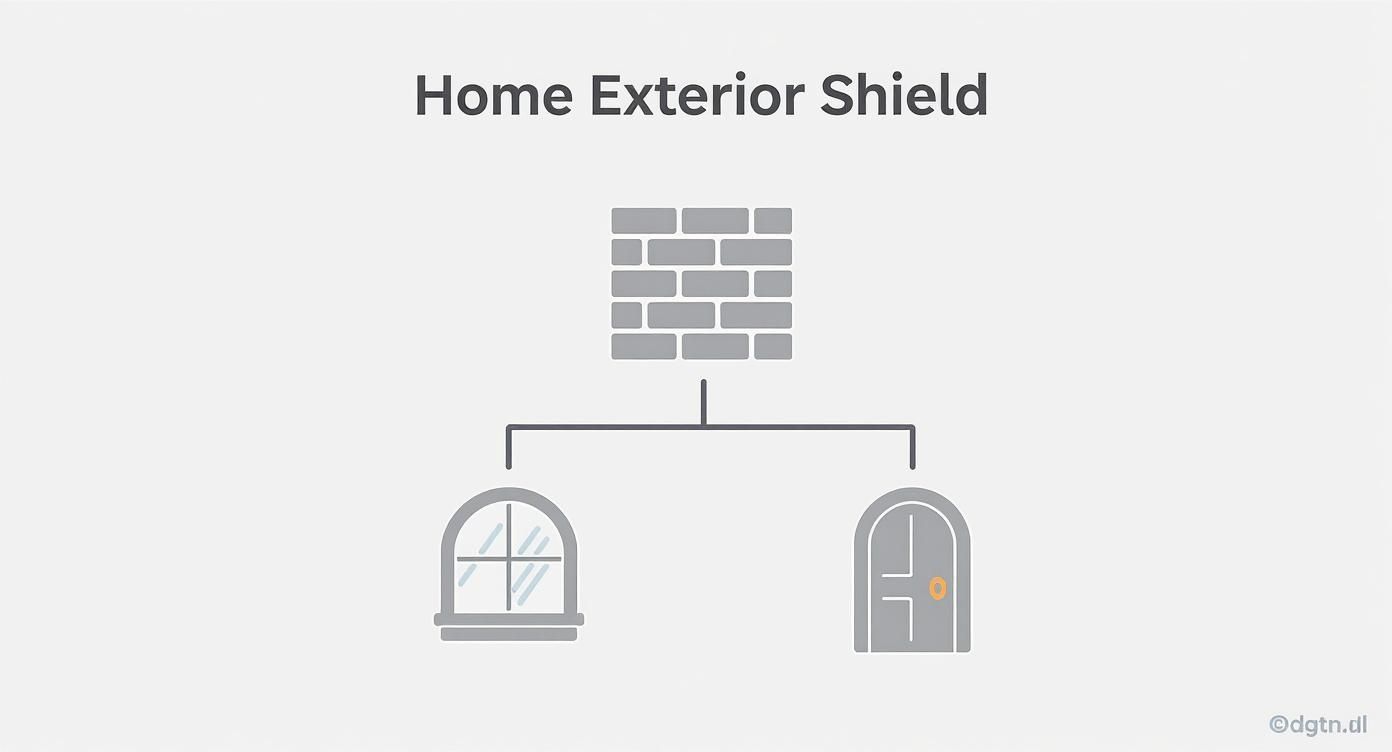 Home Exterior Shield

©dgtn.dl